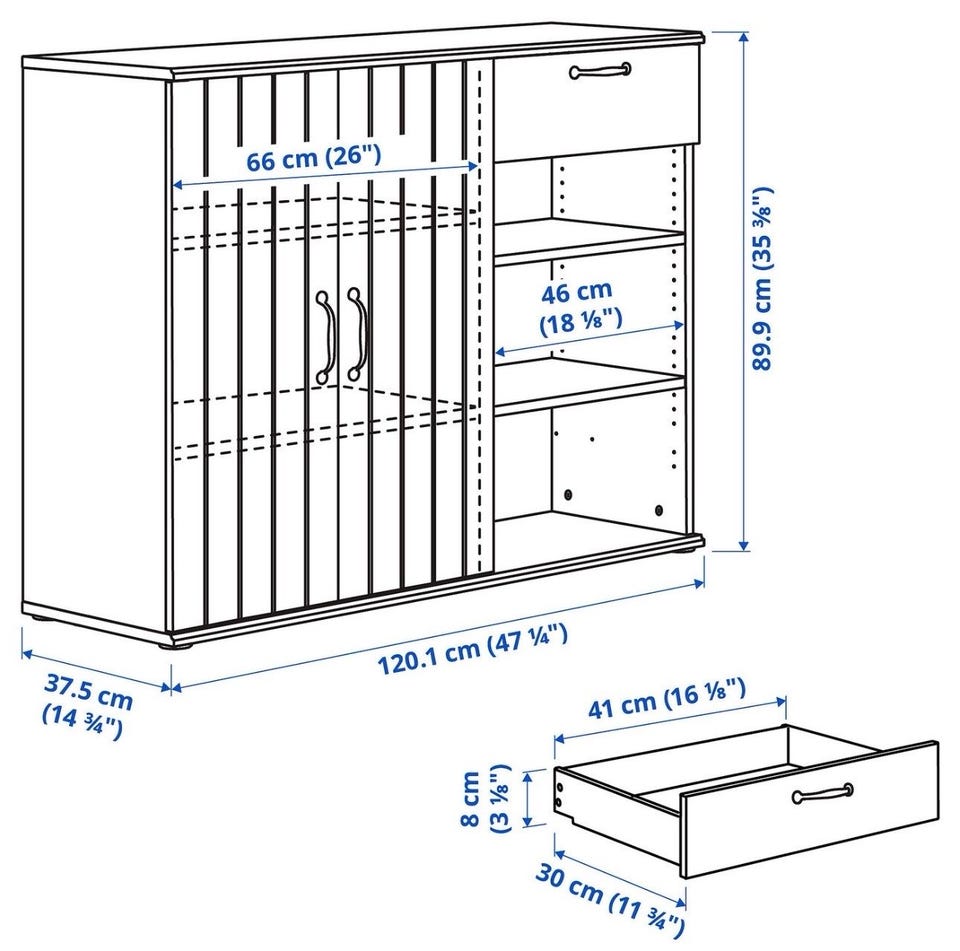 66 cm (26")

46 cm (18 ⅛")

89.9 cm (35 ⅜")

120.1 cm (47 ¼")

37.5 cm (14 ¾")

41 cm (16 ⅛")

8 cm (3 ⅛")

30 cm (11 ¾")