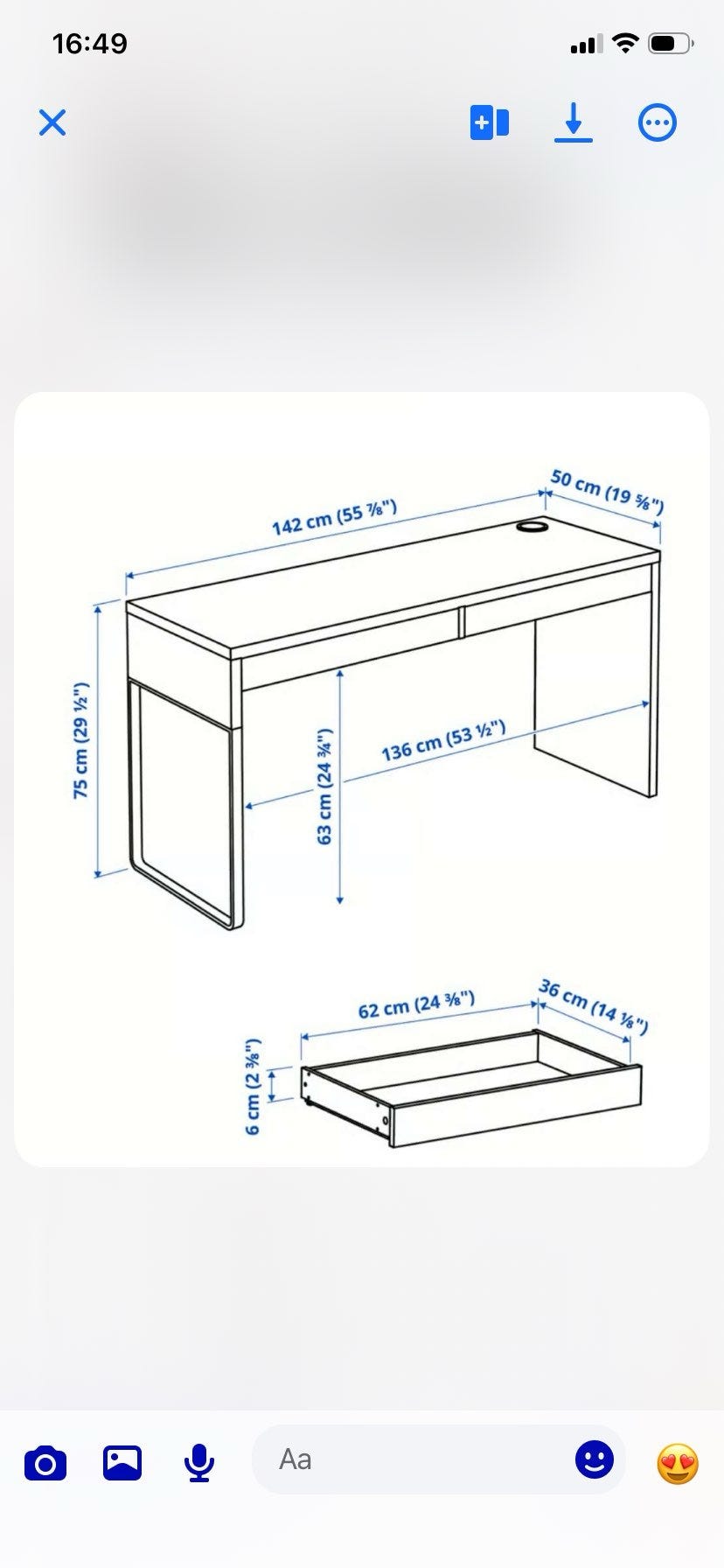 16:49

142 cm (55 ⅞")

50 cm (19 ⅝")

75 cm (29 ½")

63 cm (24 ¾")

136 cm (53 ½")

62 cm (24 ⅜")

36 cm (14 ⅛")

6 cm (2 ⅜")

Aa