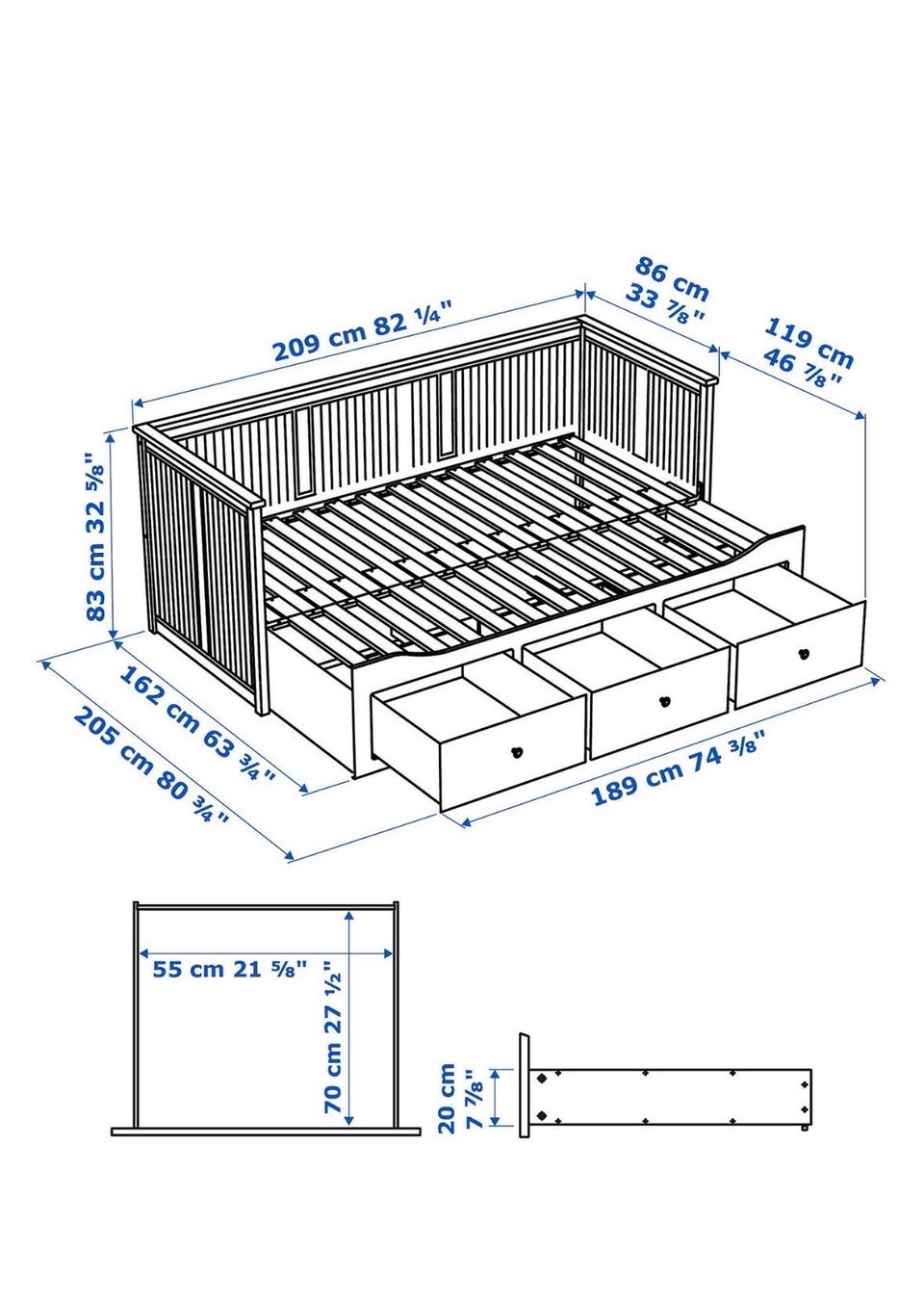 209 cm 82 ¼"

86 cm
33 ⅞"

119 cm
46 ⅞"

83 cm 32 ⅝"

162 cm 63 ¾"

205 cm 80 ¾"

189 cm 74 ⅜"

55 cm 21 ⅝"

70 cm 27 ½"

20 cm
7 ⅞"