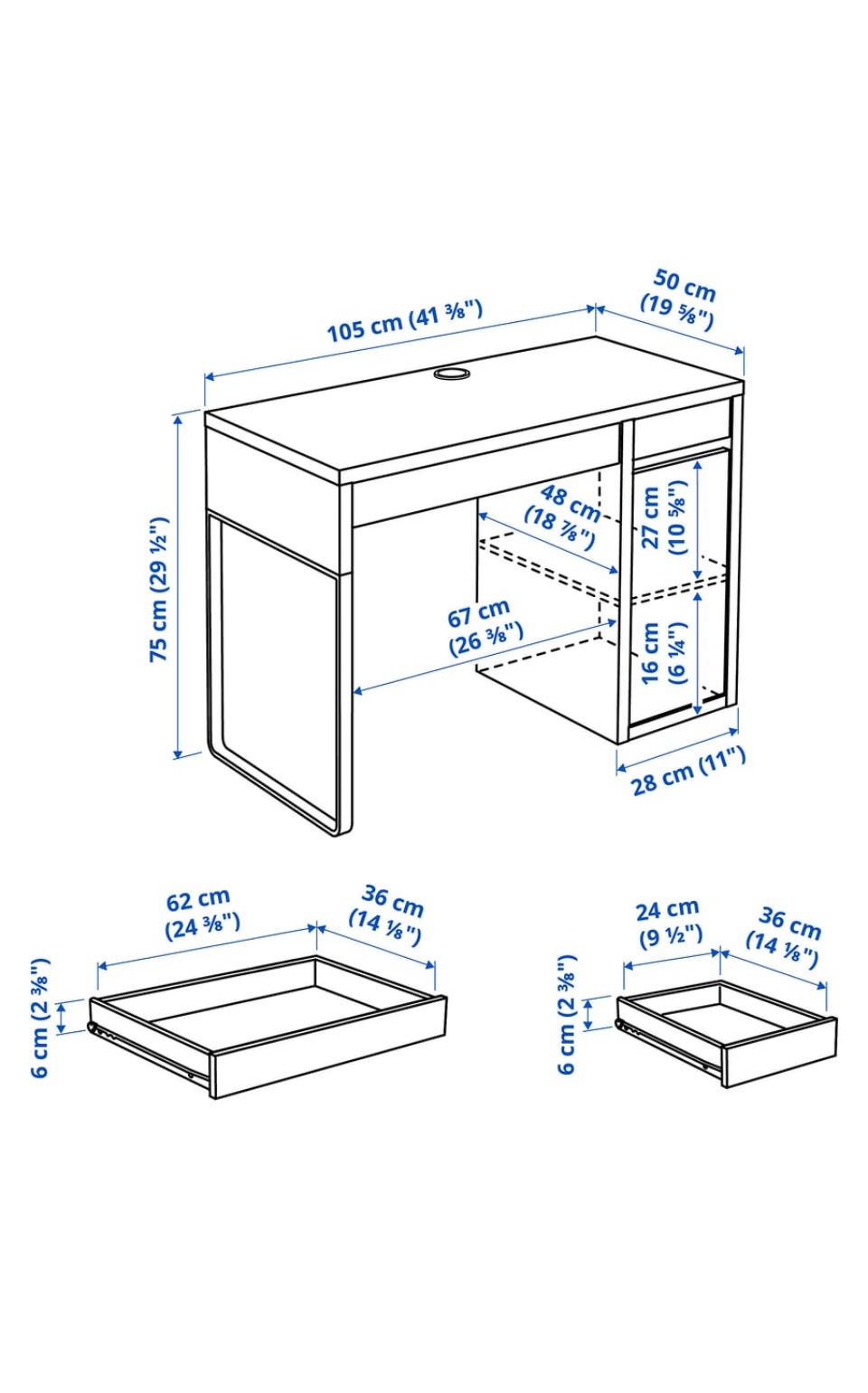 105 cm (41 ⅜")
50 cm (19 ⅝")
75 cm (29 ½")
48 cm (18 ⅞")
27 cm (10 ⅝")
67 cm (26 ⅜")
16 cm (6 ¼")
28 cm (11")
62 cm (24 ⅜")
36 cm (14 ⅛")
6 cm (2 ⅜")
24 cm (9 ½")
36 cm (14 ⅛")
6 cm (2 ⅜")