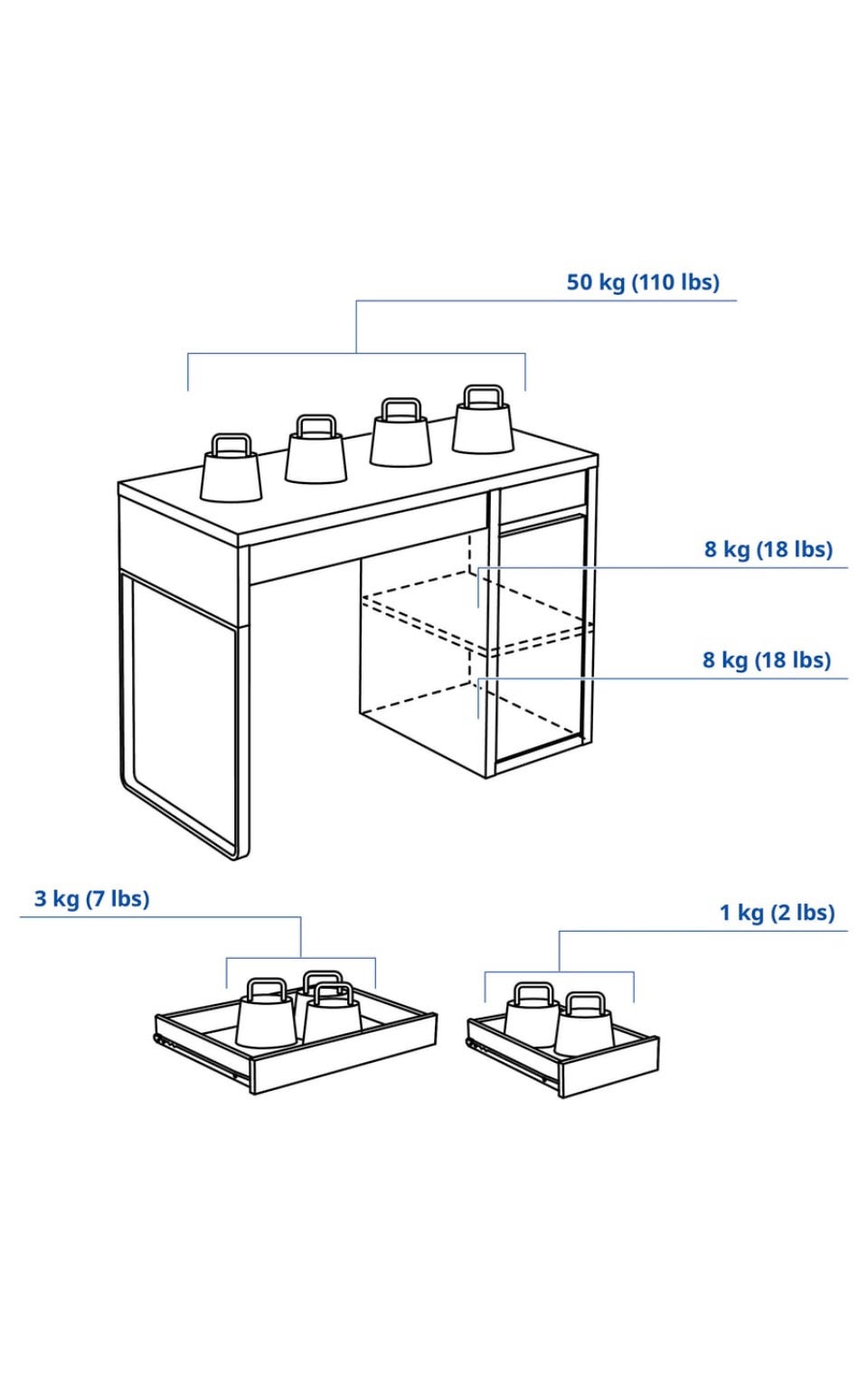 50 kg (110 lbs)

8 kg (18 lbs)

8 kg (18 lbs)

3 kg (7 lbs)

1 kg (2 lbs)