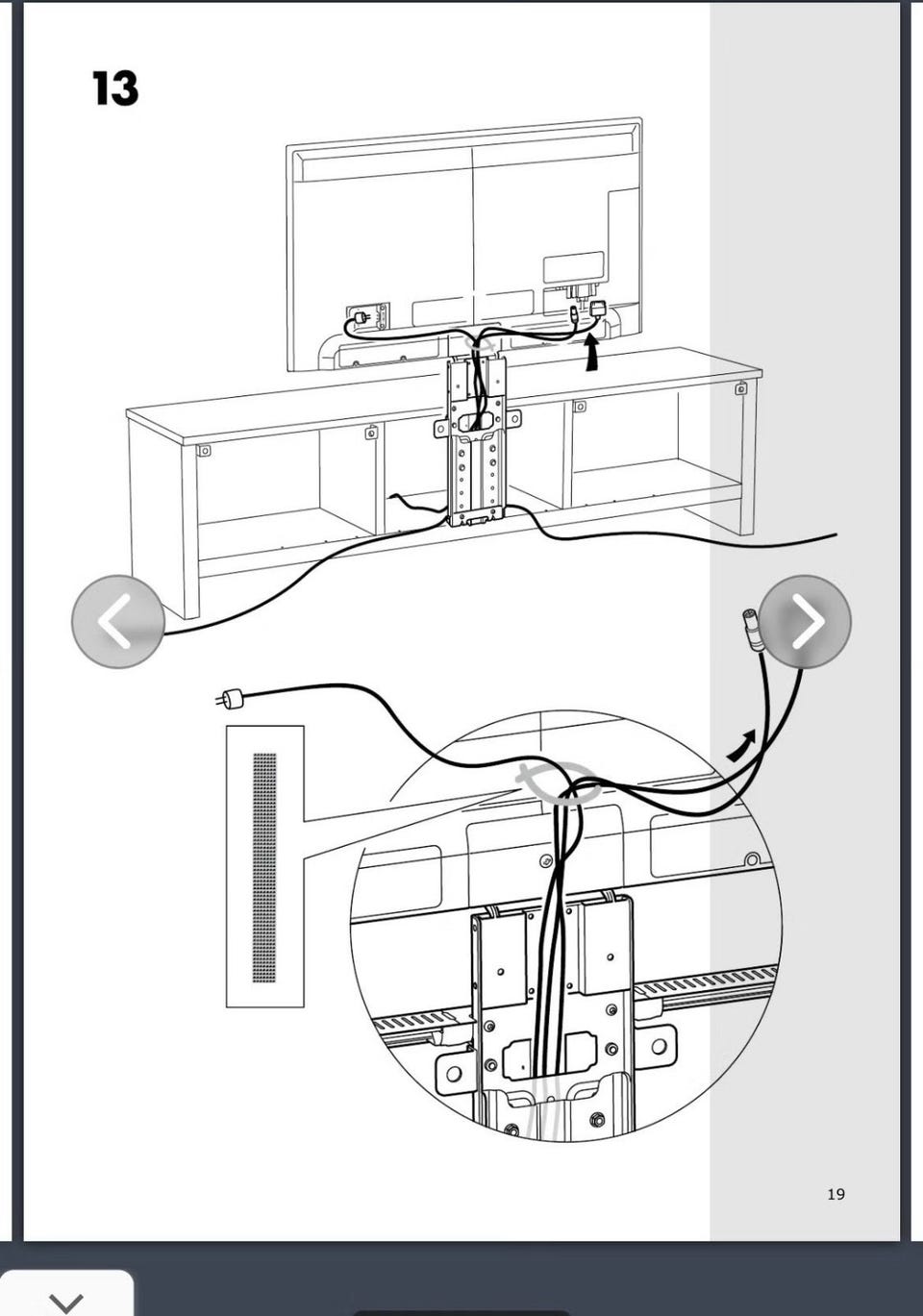 13

19