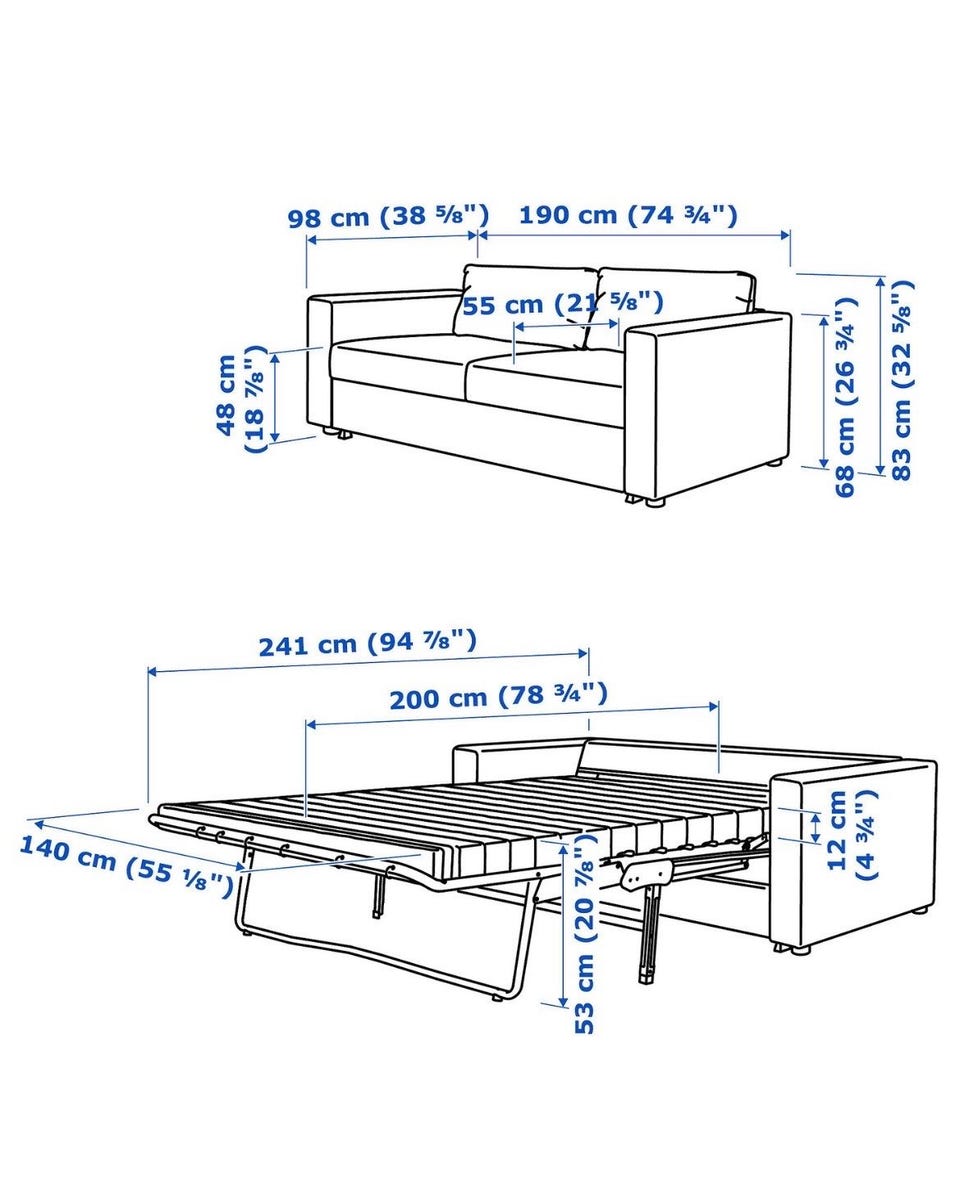 98 cm (38 ⅝")
190 cm (74 ¾")
55 cm (21 ⅝")
48 cm (18 ⅞")
68 cm (26 ¾")
83 cm (32 ⅝")

241 cm (94 ⅞")
200 cm (78 ¾")
140 cm (55 ⅛")
12 cm (4 ¾")
53 cm (20 ⅞")