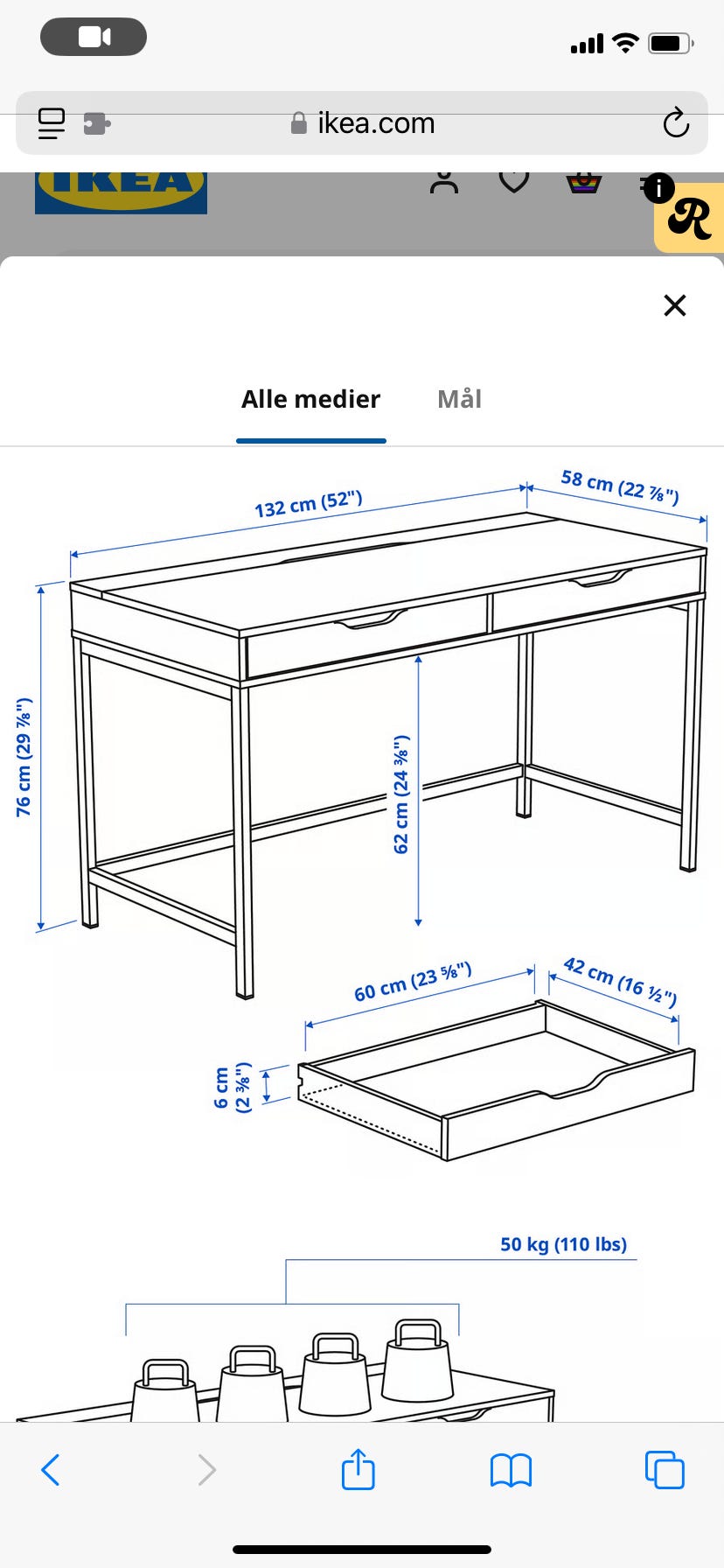 ikea.com

IKEA

Alle medier Mål

132 cm (52")

58 cm (22 ⅞")

76 cm (29 ⅞")

62 cm (24 ⅜")

60 cm (23 ⅝")

42 cm (16 ½")

6 cm (2 ⅜")

50 kg (110 lbs)