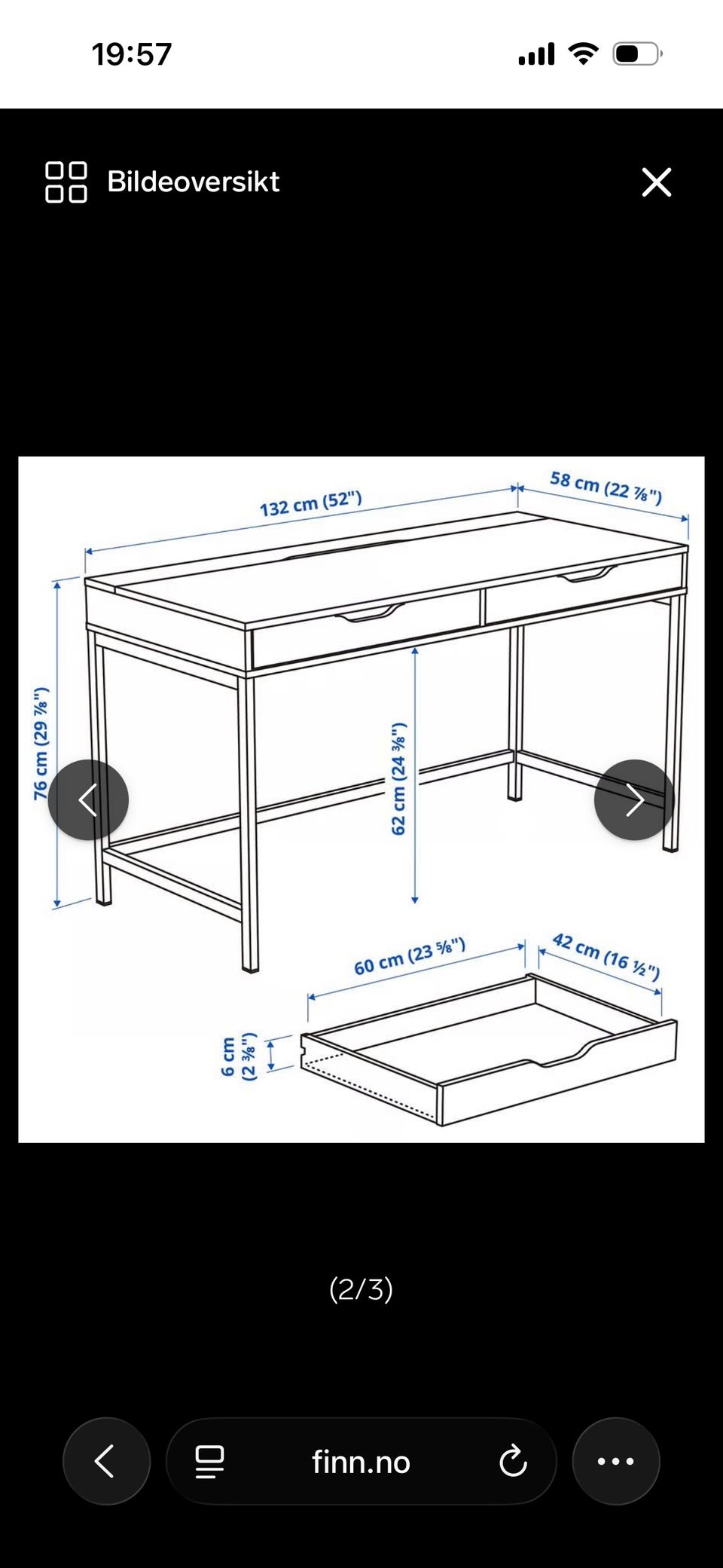 19:57

Bildeoversikt

132 cm (52")

58 cm (22 ⅞")

76 cm (29 ⅞")

62 cm (24 ⅜")

60 cm (23 ⅝")

42 cm (16 ½")

6 cm (2 ⅜")

(2/3)

finn.no