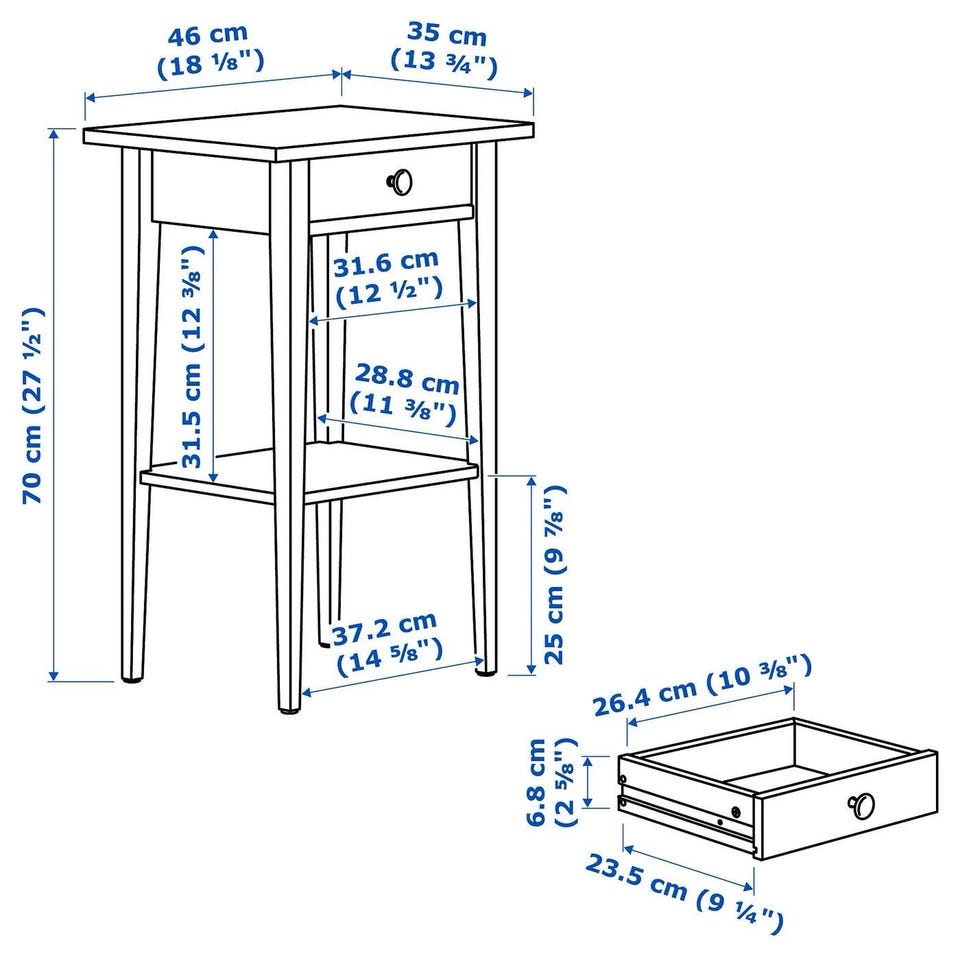 46 cm
(18 ⅛")

35 cm
(13 ¾")

70 cm (27 ½")

31.5 cm (12 ⅜")

31.6 cm
(12 ½")

28.8 cm
(11 ⅜")

25 cm (9 ⅞")

37.2 cm
(14 ⅝")

26.4 cm (10 ⅜")

6.8 cm
(2 ⅝")

23.5 cm (9 ¼")