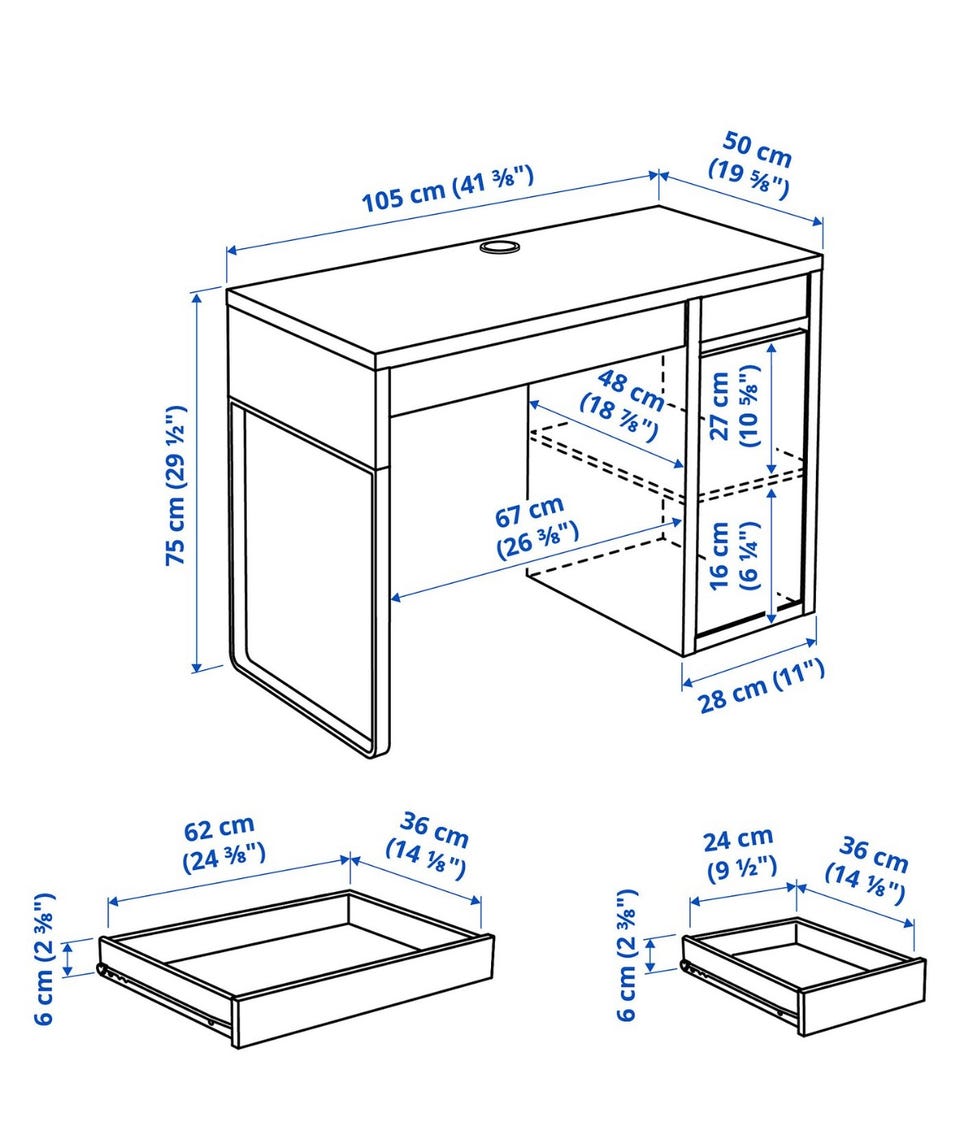 105 cm (41 ⅜")

50 cm (19 ⅝")

75 cm (29 ½")

48 cm (18 ⅞")

27 cm (10 ⅝")

67 cm (26 ⅜")

16 cm (6 ¼")

28 cm (11")

62 cm (24 ⅜")

36 cm (14 ⅛")

6 cm (2 ⅜")

24 cm (9 ½")

36 cm (14 ⅛")

6 cm (2 ⅜")