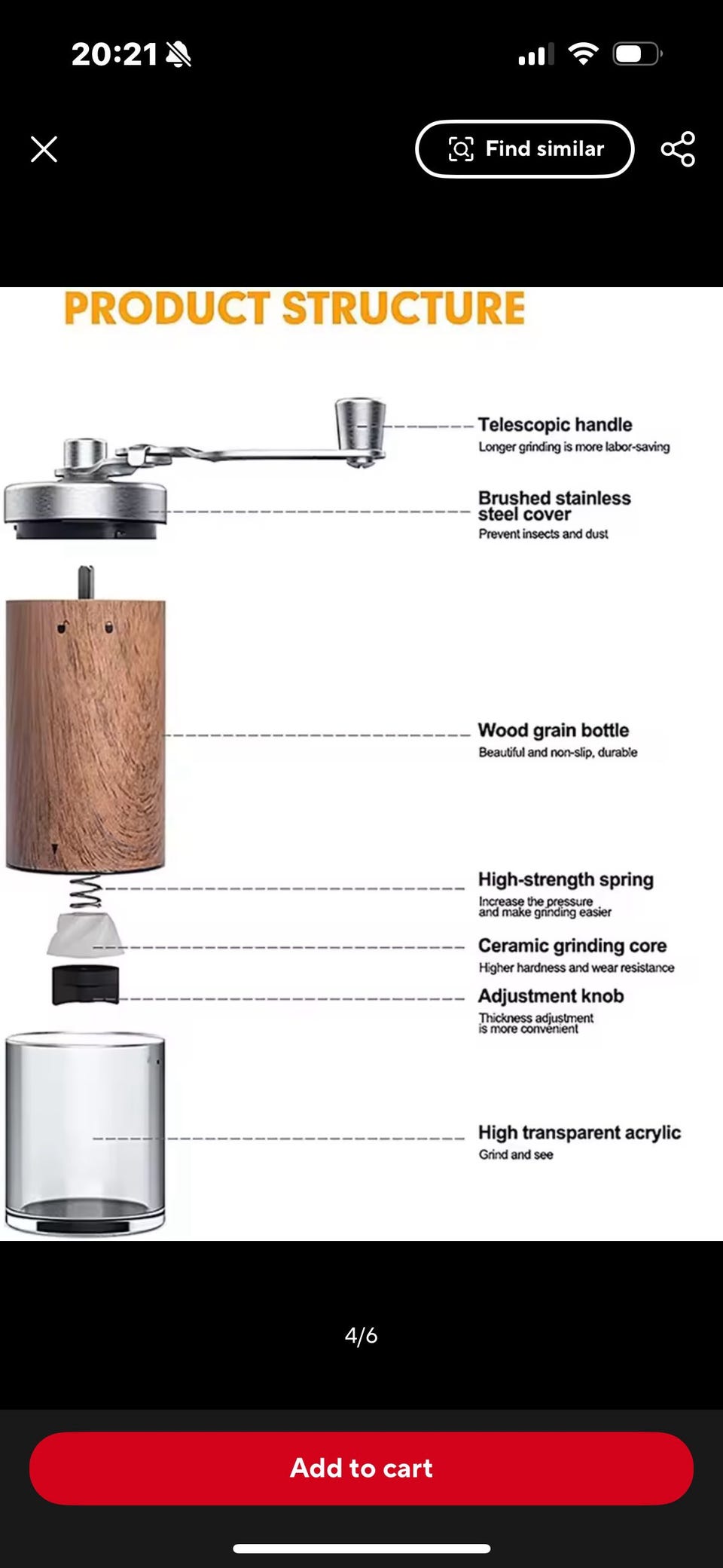 20:21

Find similar

PRODUCT STRUCTURE

Telescopic handle
Longer grinding is more labor-saving

Brushed stainless steel cover
Prevent insects and dust

Wood grain bottle
Beautiful and non-slip, durable

High-strength spring
Increase the pressure and make grinding easier

Ceramic grinding core
Higher hardness and wear resistance

Adjustment knob
Thickness adjustment is more convenient

High transparent acrylic
Grind and see

4/6

Add to cart