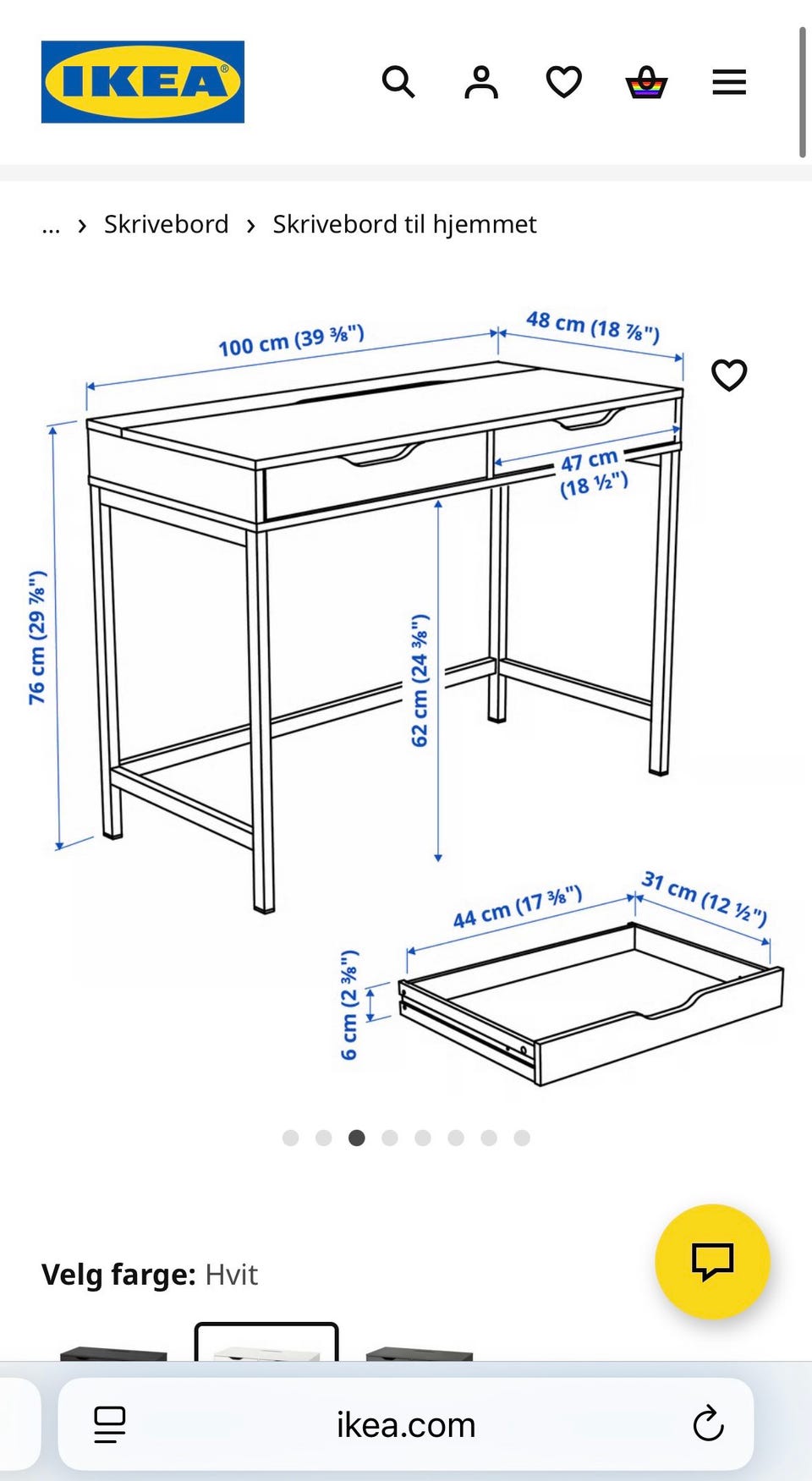 IKEA

... › Skrivebord › Skrivebord til hjemmet

100 cm (39 ⅜")
48 cm (18 ⅞")
47 cm (18 ½")
76 cm (29 ⅞")
62 cm (24 ⅜")
44 cm (17 ⅜")
31 cm (12 ½")
6 cm (2 ⅜")

Velg farge: Hvit

ikea.com