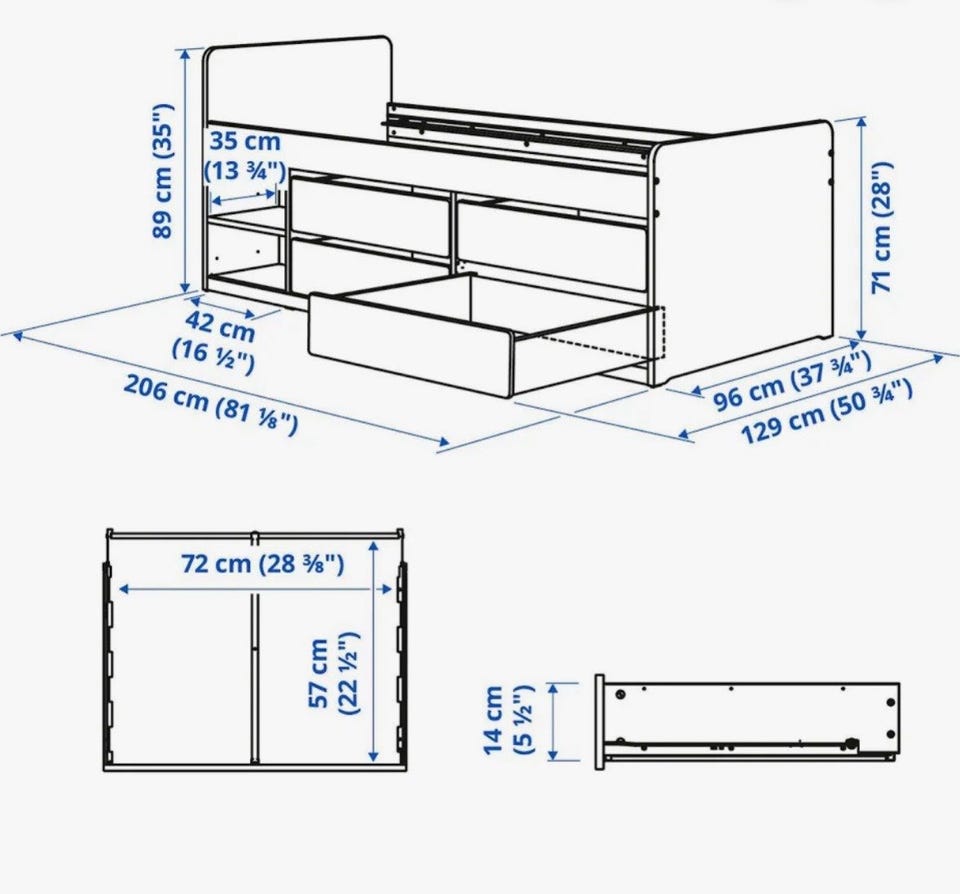 89 cm (35")

35 cm (13 ¾")

71 cm (28")

42 cm (16 ½")

206 cm (81 ⅛")

96 cm (37 ¾")

129 cm (50 ¾")

72 cm (28 ⅜")

57 cm (22 ½")

14 cm (5 ½")