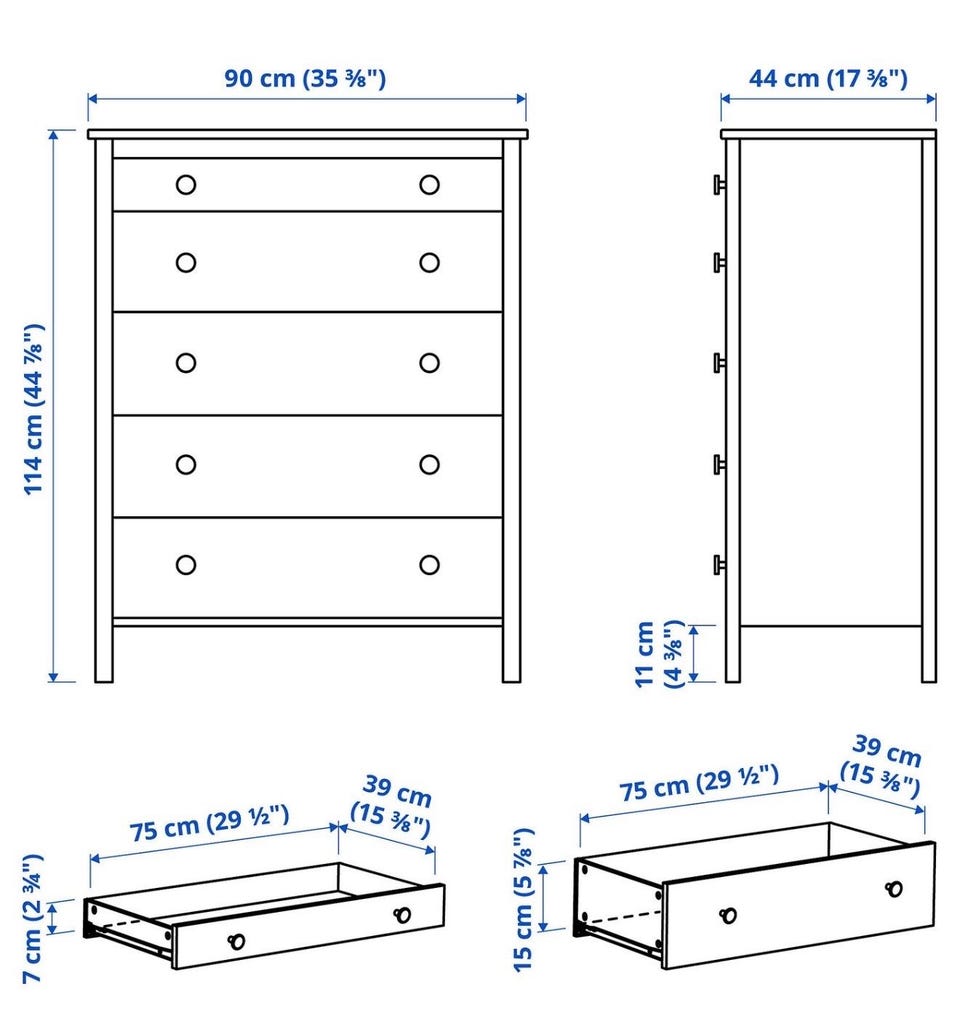 90 cm (35 ⅜")

44 cm (17 ⅜")

114 cm (44 ⅞")

11 cm (4 ⅜")

75 cm (29 ½")

39 cm (15 ⅜")

7 cm (2 ¾")

75 cm (29 ½")

39 cm (15 ⅜")

15 cm (5 ⅞")