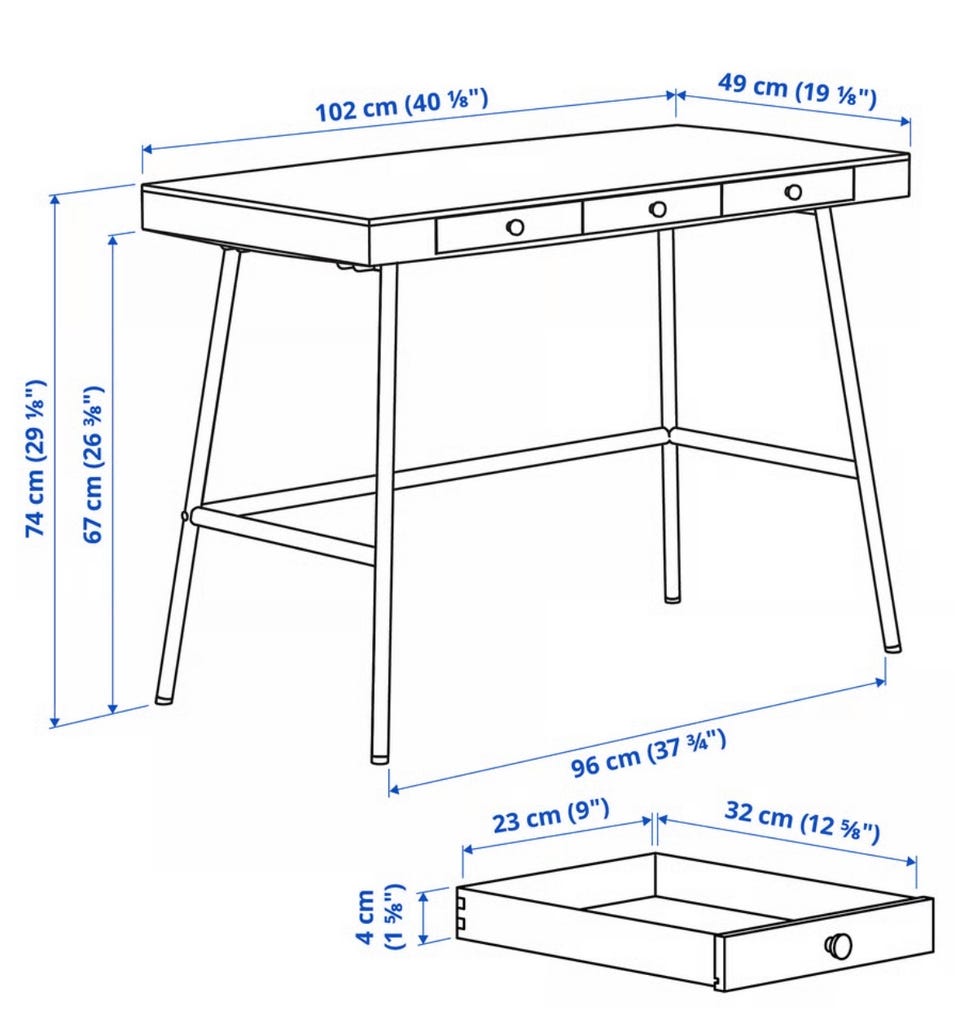 102 cm (40 ⅛")
49 cm (19 ⅛")
74 cm (29 ⅛")
67 cm (26 ⅜")
96 cm (37 ¾")
23 cm (9")
32 cm (12 ⅝")
4 cm (1 ⅝")