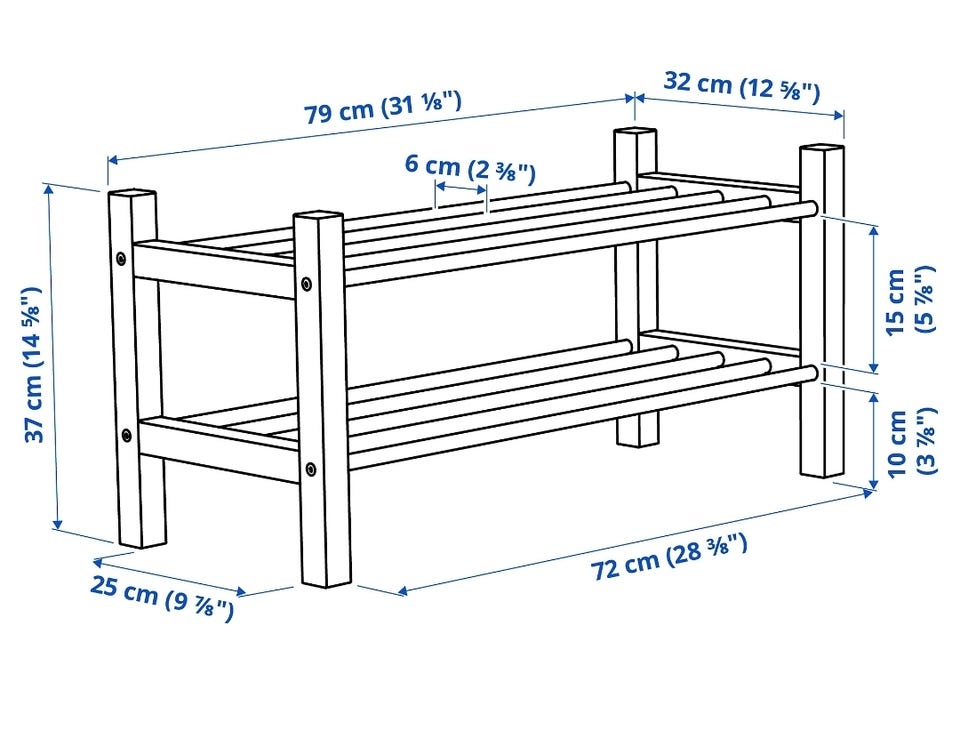 79 cm (31 ⅛")

32 cm (12 ⅝")

6 cm (2 ⅜")

37 cm (14 ⅝")

15 cm (5 ⅞")

10 cm (3 ⅞")

25 cm (9 ⅞")

72 cm (28 ⅜")