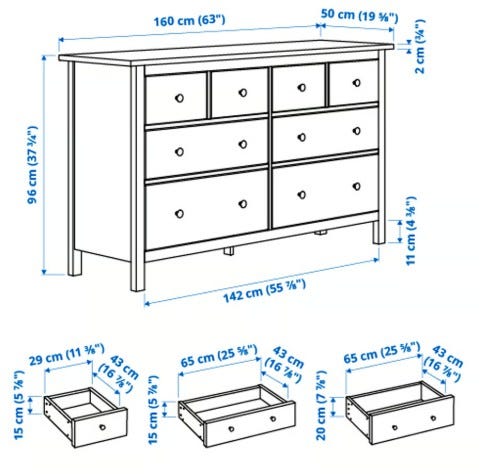 160 cm (63")
50 cm (19 ⅝")
2 cm (¾")
96 cm (37 ¾")
11 cm (4 ⅜")
142 cm (55 ⅞")
29 cm (11 ⅜")
43 cm (16 ⅞")
15 cm (5 ⅞")
65 cm (25 ⅝")
43 cm (16 ⅞")
15 cm (5 ⅞")
65 cm (25 ⅝")
43 cm (16 ⅞")
20 cm (7 ⅞")