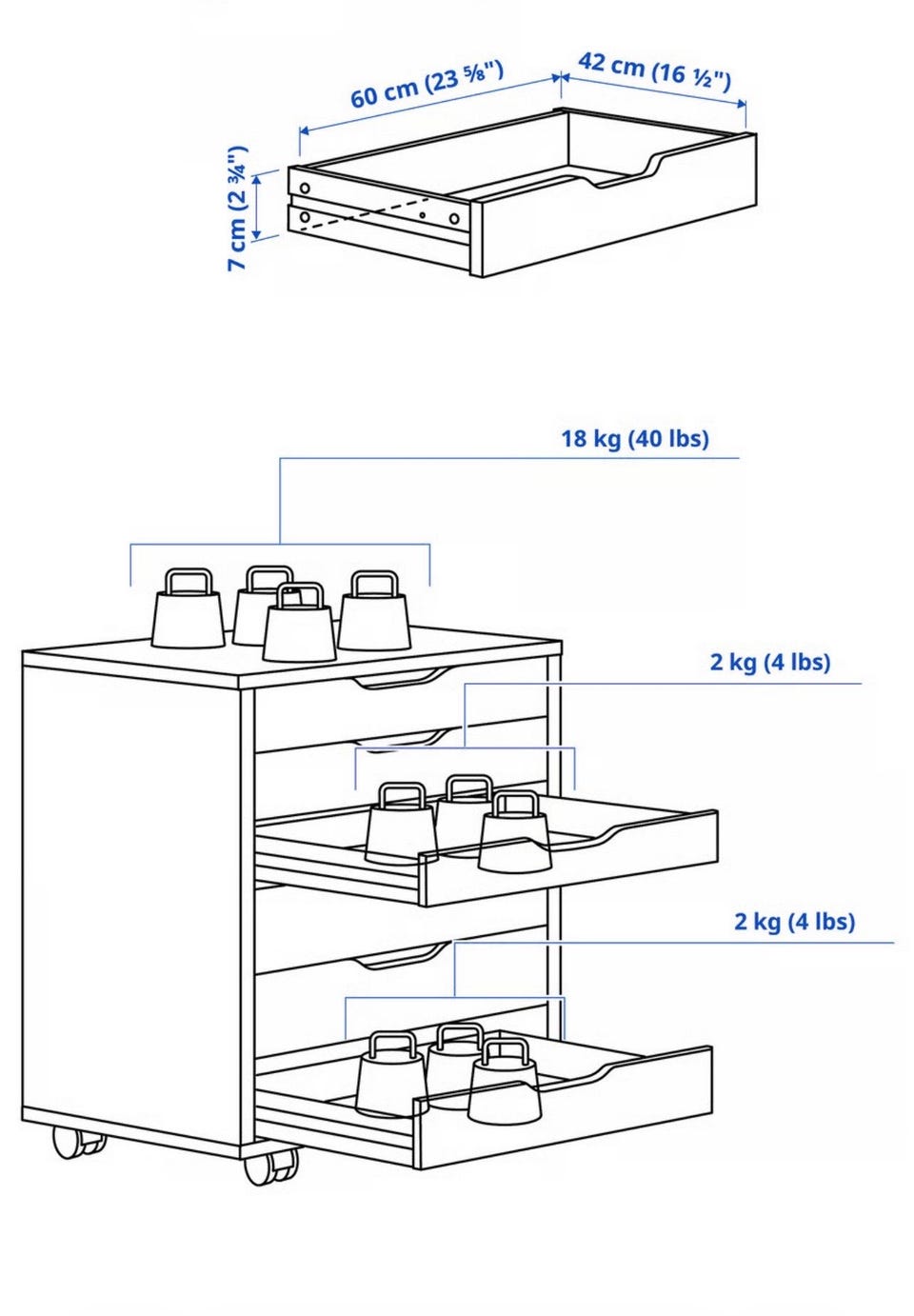 60 cm (23 ⅝")
42 cm (16 ½")
7 cm (2 ¾")

18 kg (40 lbs)

2 kg (4 lbs)

2 kg (4 lbs)