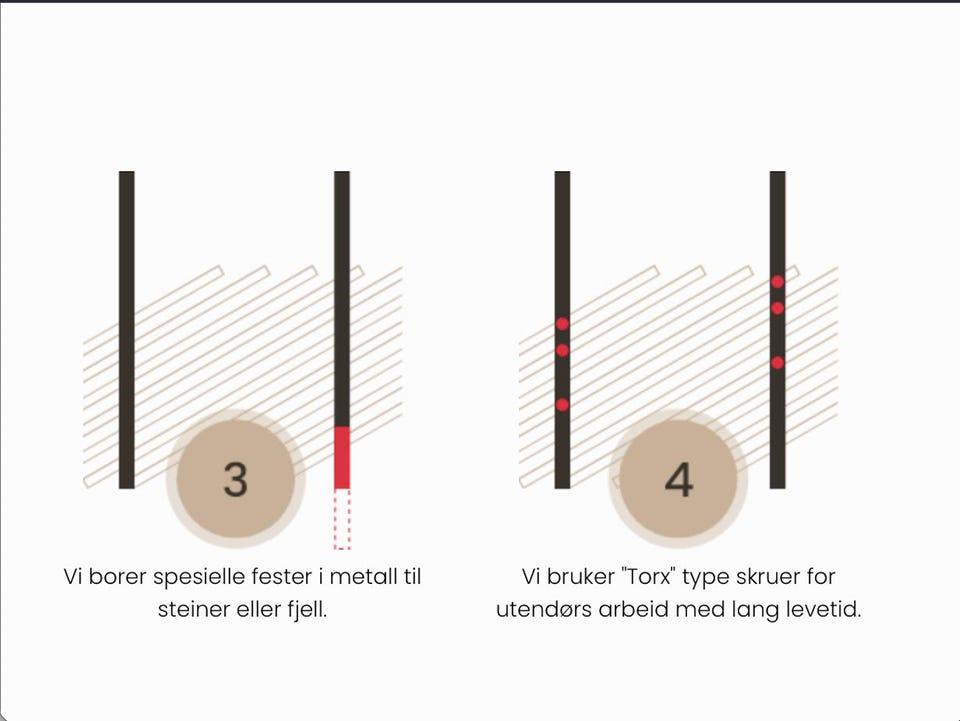 3

Vi borer spesielle fester i metall til steiner eller fjell.

4

Vi bruker "Torx" type skruer for utendørs arbeid med lang levetid.