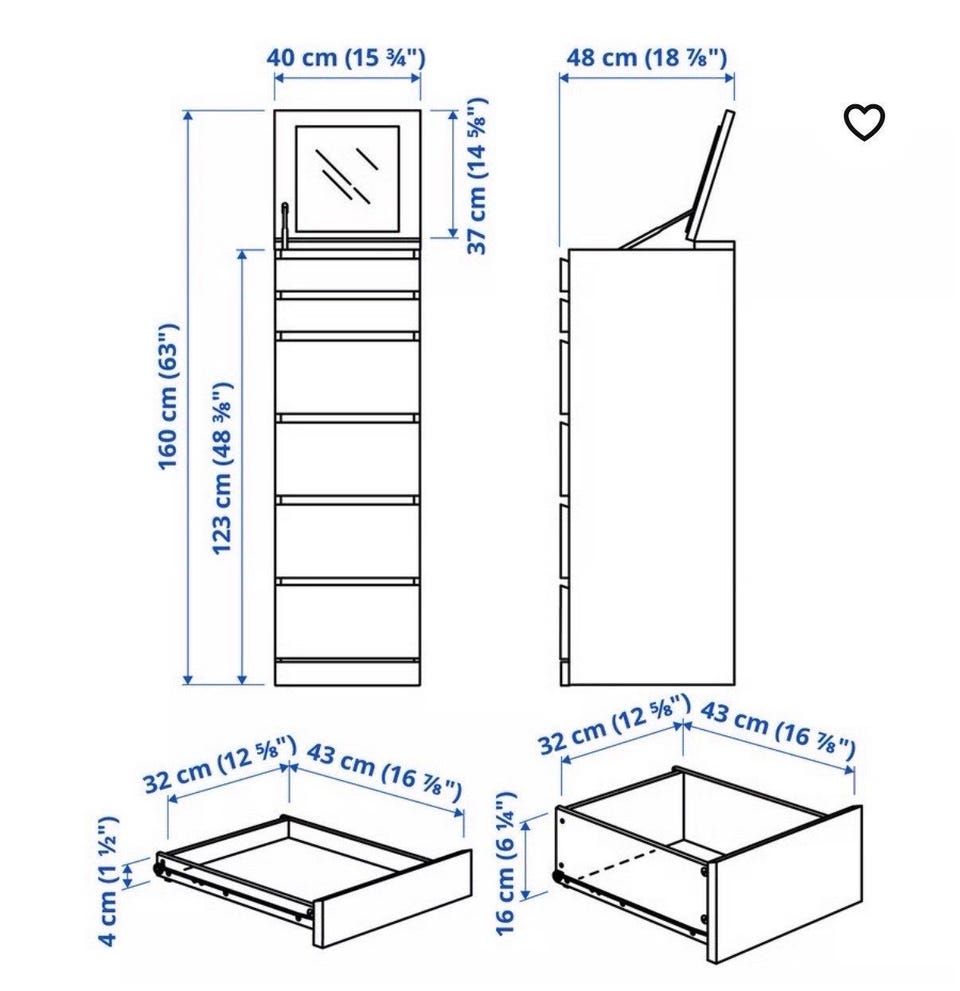 40 cm (15 ¾")

48 cm (18 ⅞")

37 cm (14 ⅝")

160 cm (63")

123 cm (48 ⅜")

32 cm (12 ⅝")

43 cm (16 ⅞")

4 cm (1 ½")

32 cm (12 ⅝")

43 cm (16 ⅞")

16 cm (6 ¼")