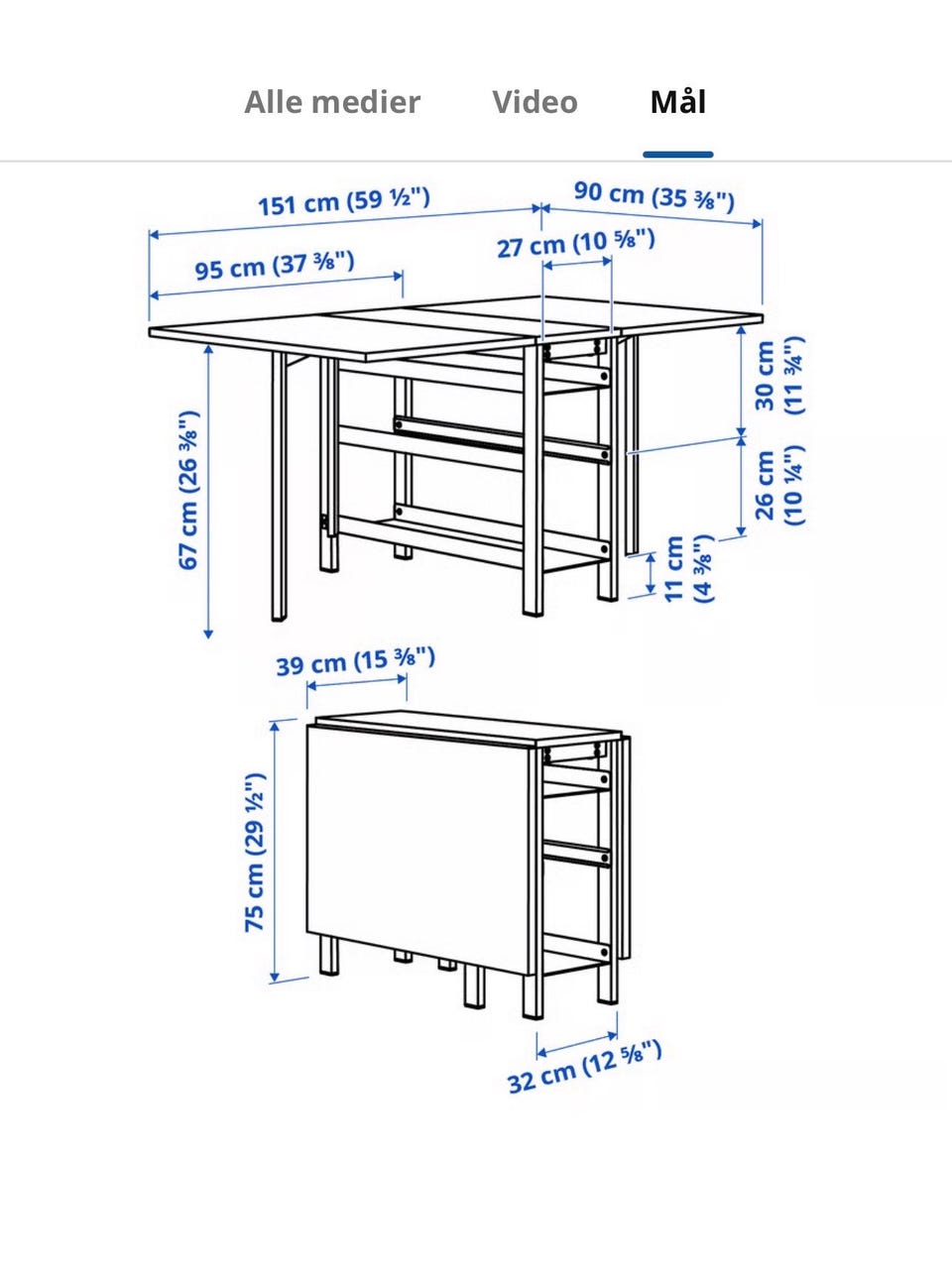 Alle medier Video Mål

151 cm (59 ½")

90 cm (35 ⅜")

27 cm (10 ⅝")

95 cm (37 ⅜")

67 cm (26 ⅜")

30 cm (11 ¾")

26 cm (10 ¼")

11 cm (4 ⅜")

39 cm (15 ⅜")

75 cm (29 ½")

32 cm (12 ⅝")