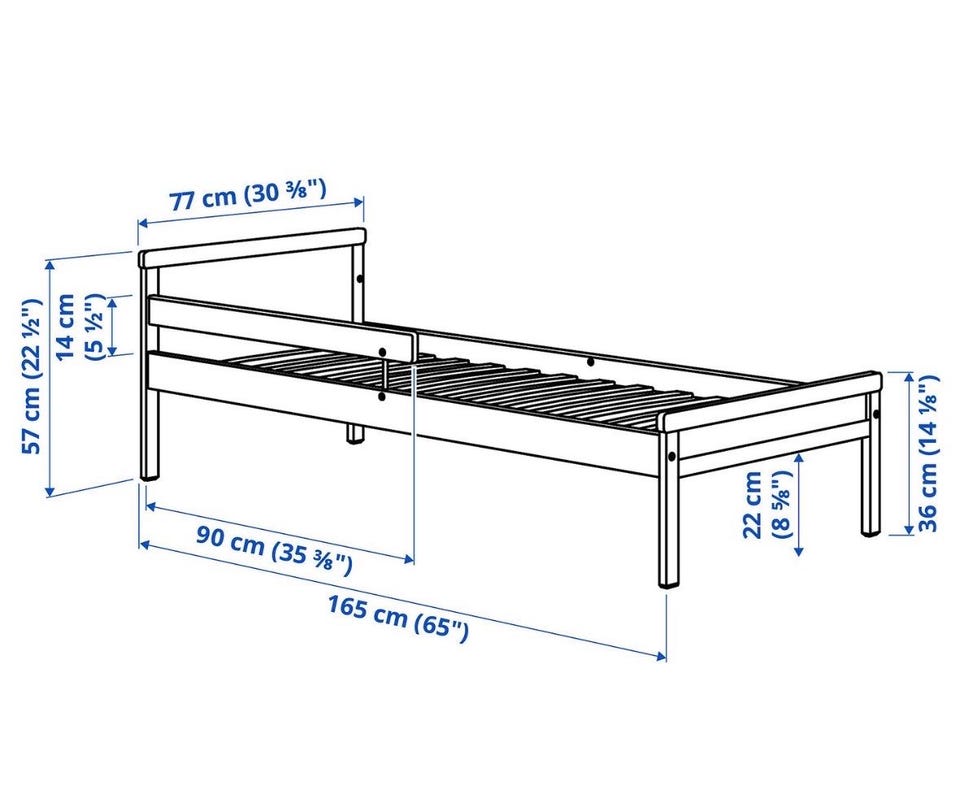 77 cm (30 ⅜")

57 cm (22 ½")

14 cm (5 ½")

90 cm (35 ⅜")

165 cm (65")

22 cm (8 ⅝")

36 cm (14 ⅛")