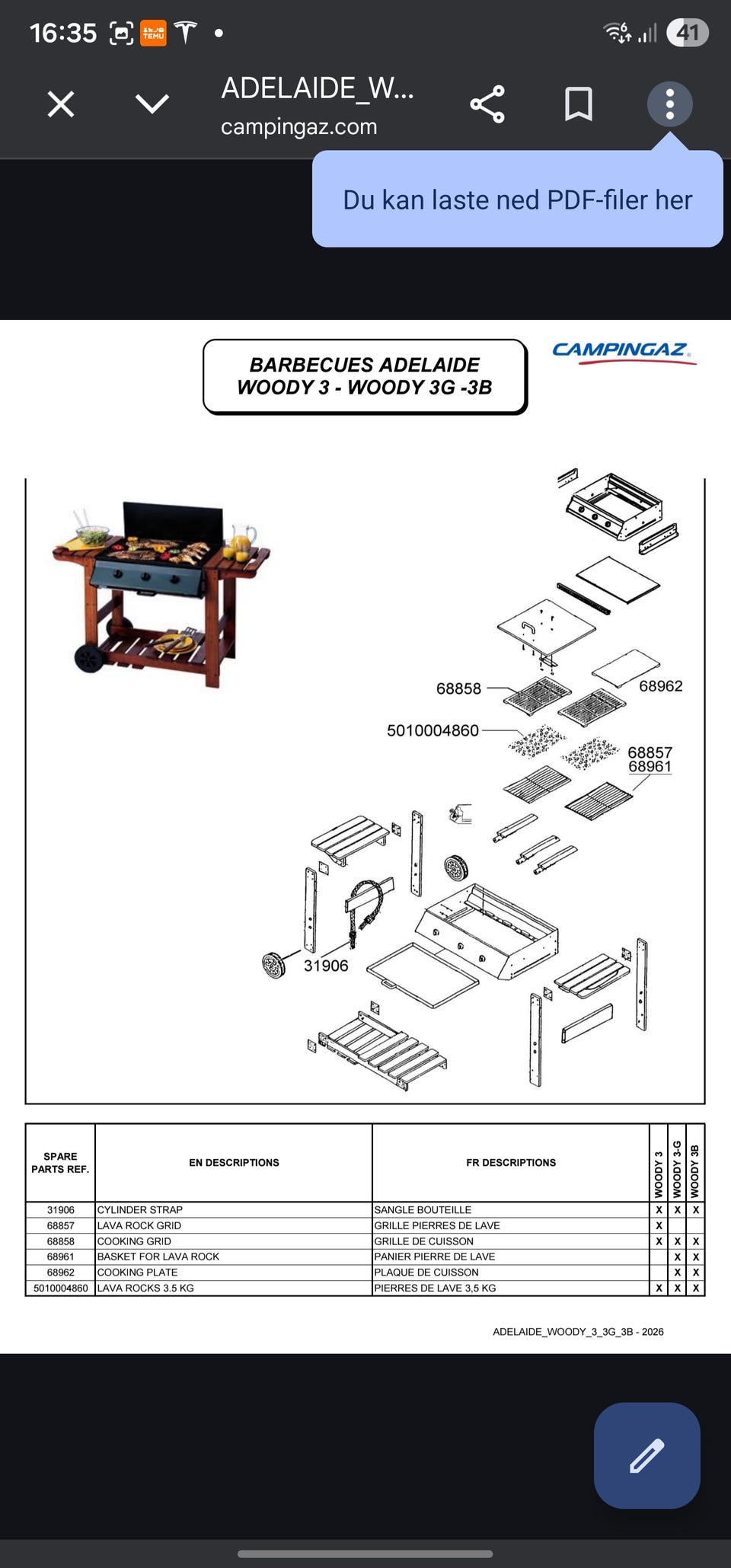 16:35 TEMU 41

ADELAIDE_W...
campingaz.com

Du kan laste ned PDF-filer her

BARBECUES ADELAIDE
WOODY 3 - WOODY 3G -3B

CAMPINGAZ

68858
68962
5010004860
68857
68961
31906

| SPARE PARTS REF. | EN DESCRIPTIONS | FR DESCRIPTIONS | WOODY 3 | WOODY 3-G | WOODY 3B |
|---|---|---|---|---|---|
| 31906 | CYLINDER STRAP | SANGLE BOUTEILLE | X | X | X |
| 68857 | LAVA ROCK GRID | GRILLE PIERRES DE LAVE | X | | |
| 68858 | COOKING GRID | GRILLE DE CUISSON | X | X | X |
| 68961 | BASKET FOR LAVA ROCK | PANIER PIERRE DE LAVE | | X | X |
| 68962 | COOKING PLATE | PLAQUE DE CUISSON | | X | X |
| 5010004860 | LAVA ROCKS 3.5 KG | PIERRES DE LAVE 3,5 KG | X | X | X |

ADELAIDE_WOODY_3_3G_3B - 2026