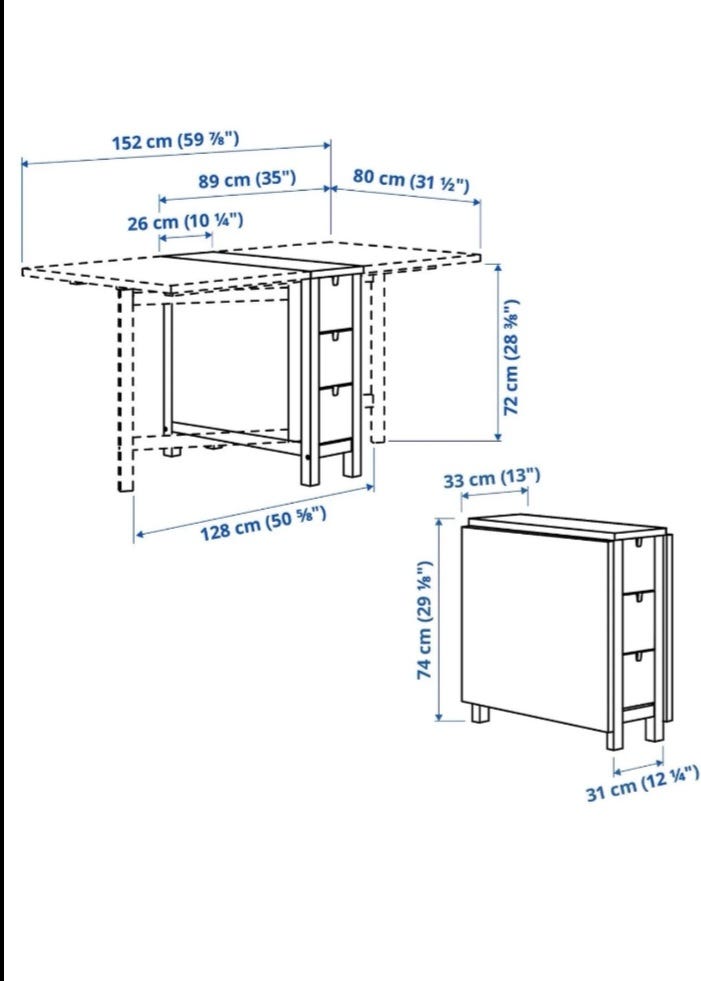 152 cm (59 ⅞")

89 cm (35")

80 cm (31 ½")

26 cm (10 ¼")

72 cm (28 ⅜")

128 cm (50 ⅝")

33 cm (13")

74 cm (29 ⅛")

31 cm (12 ¼")