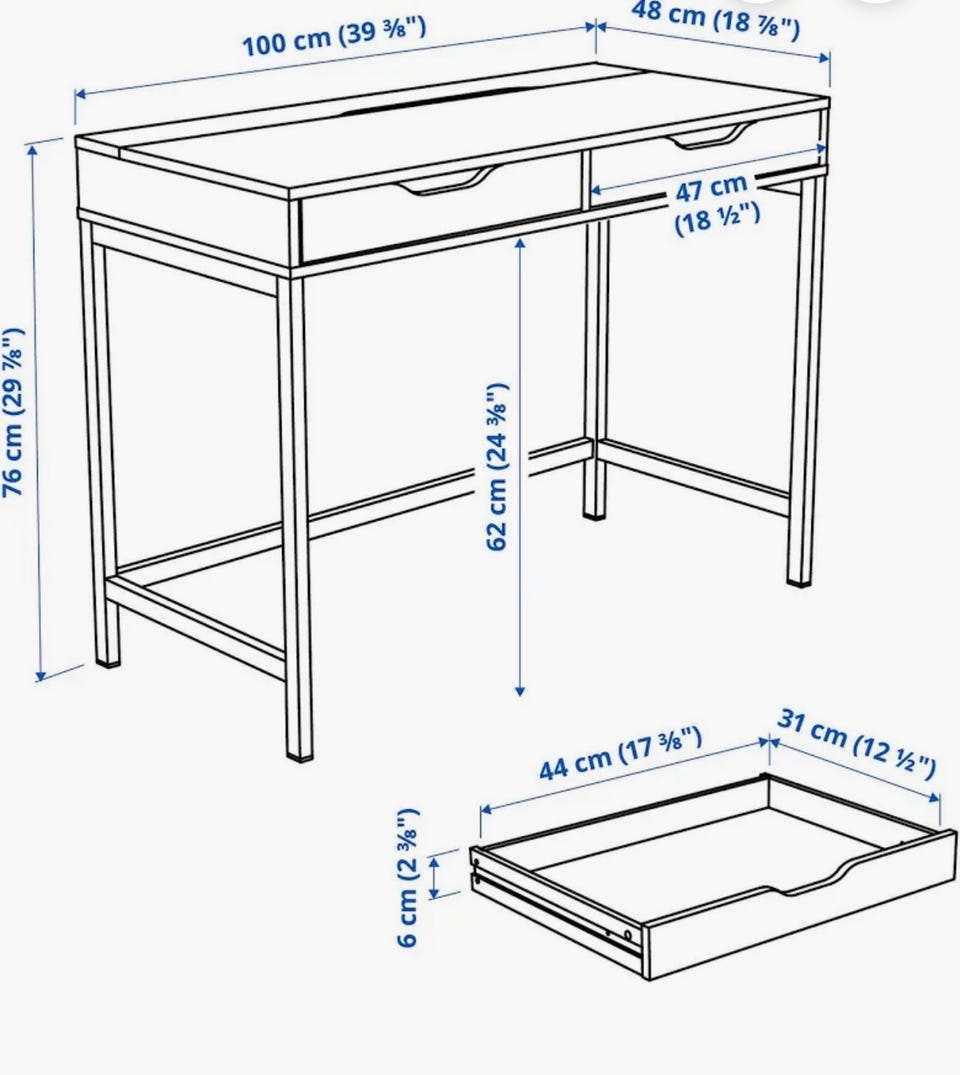 100 cm (39 ⅜")

48 cm (18 ⅞")

47 cm (18 ½")

76 cm (29 ⅞")

62 cm (24 ⅜")

44 cm (17 ⅜")

31 cm (12 ½")

6 cm (2 ⅜")