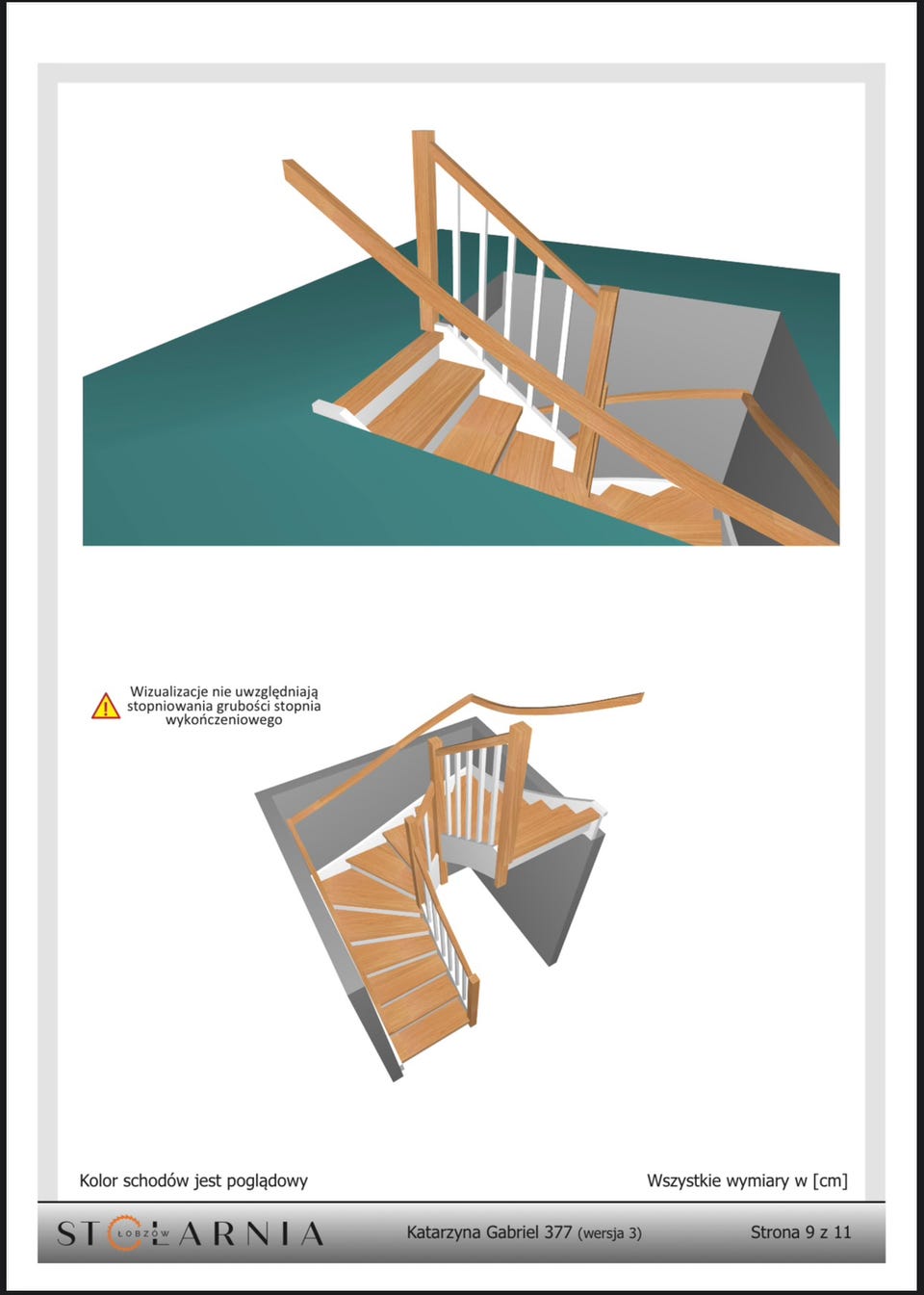 Wizualizacje nie uwzględniają stopniowania grubości stopnia wykończeniowego

Kolor schodów jest poglądowy

Wszystkie wymiary w [cm]

STOLARNIA ŁOBZÓW

Katarzyna Gabriel 377 (wersja 3)

Strona 9 z 11