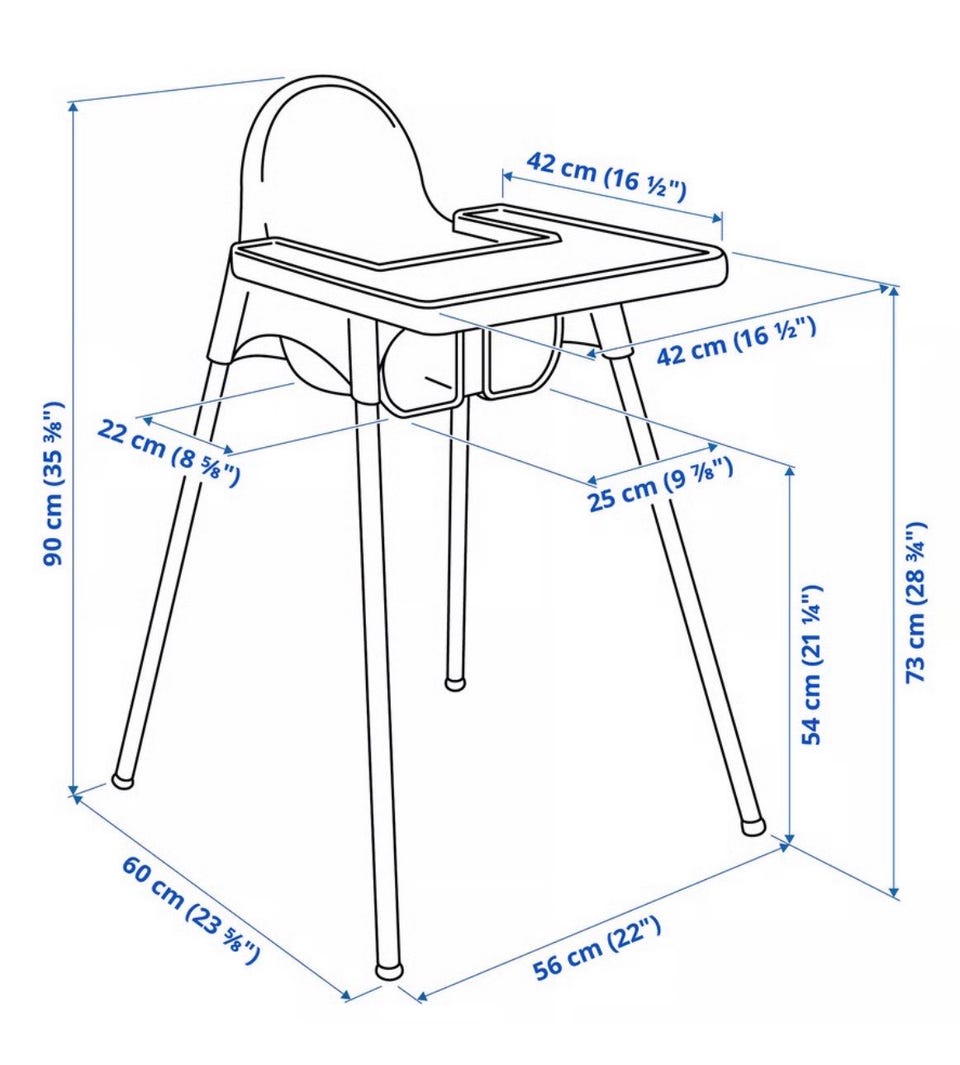 42 cm (16 ½")

42 cm (16 ½")

90 cm (35 ⅜")

22 cm (8 ⅝")

25 cm (9 ⅞")

54 cm (21 ¼")

73 cm (28 ¾")

60 cm (23 ⅝")

56 cm (22")