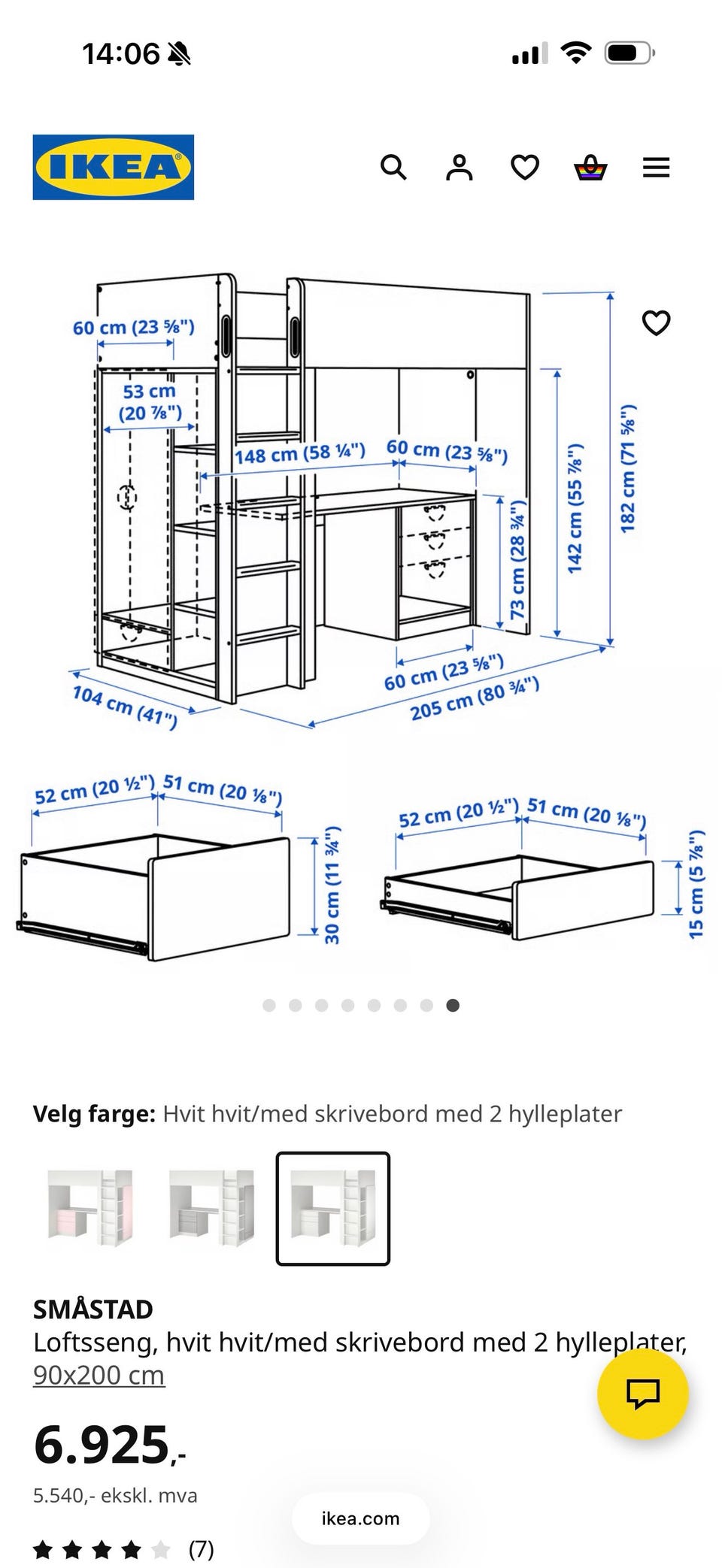 14:06

IKEA

60 cm (23 ⅝")
53 cm (20 ⅞")
148 cm (58 ¼")
60 cm (23 ⅝")
73 cm (28 ¾")
142 cm (55 ⅞")
182 cm (71 ⅝")
104 cm (41")
60 cm (23 ⅝")
205 cm (80 ¾")

52 cm (20 ½")
51 cm (20 ⅛")
30 cm (11 ¾")
52 cm (20 ½")
51 cm (20 ⅛")
15 cm (5 ⅞")

Velg farge: Hvit hvit/med skrivebord med 2 hylleplater

SMÅSTAD
Loftsseng, hvit hvit/med skrivebord med 2 hylleplater, 90x200 cm

6.925,-
5.540,- ekskl. mva

ikea.com

(7)