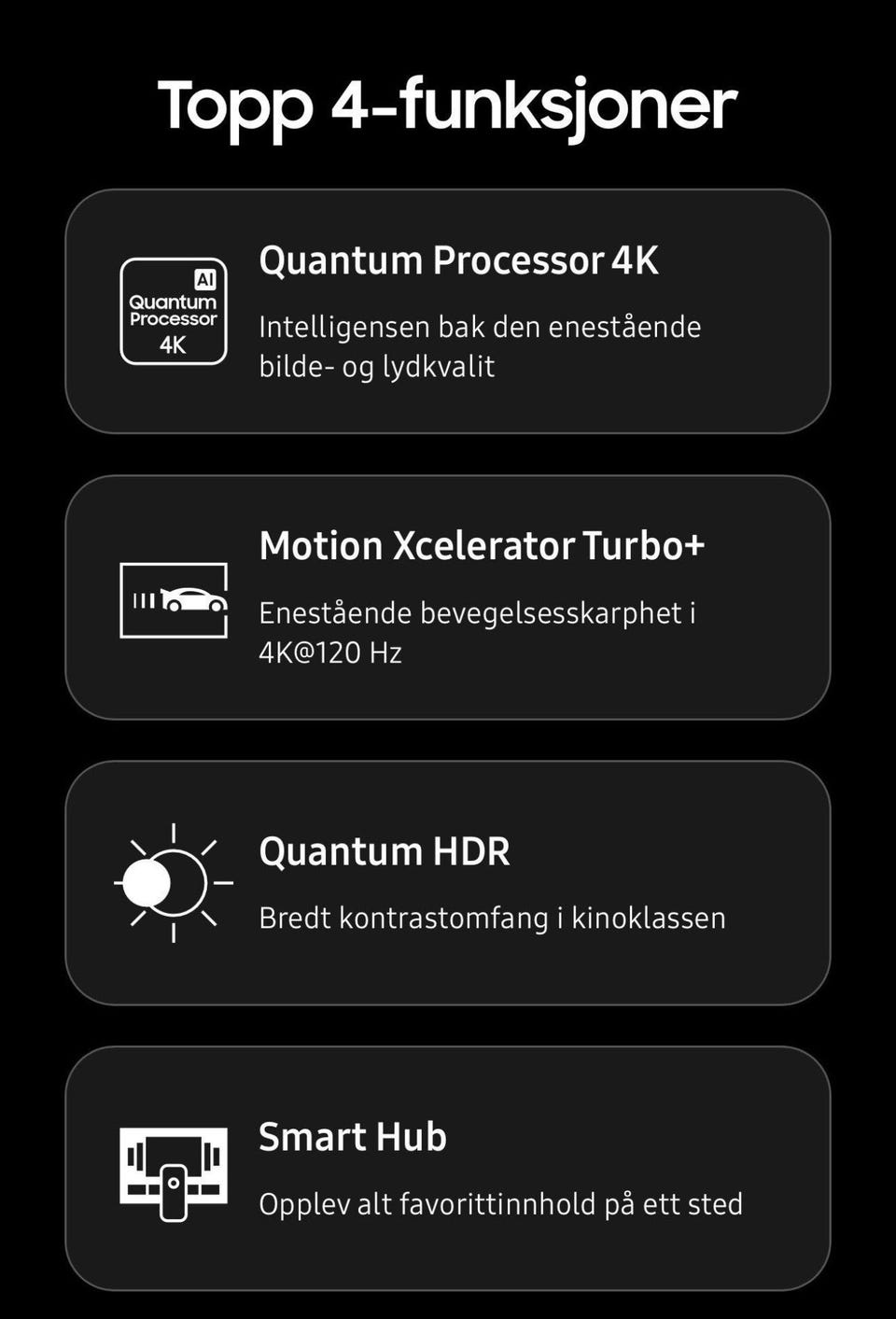 Topp 4-funksjoner

AI
Quantum
Processor
4K

Quantum Processor 4K

Intelligensen bak den enestående bilde- og lydkvalit

Motion Xcelerator Turbo+

Enestående bevegelsesskarphet i 4K@120 Hz

Quantum HDR

Bredt kontrastomfang i kinoklassen

Smart Hub

Opplev alt favorittinnhold på ett sted