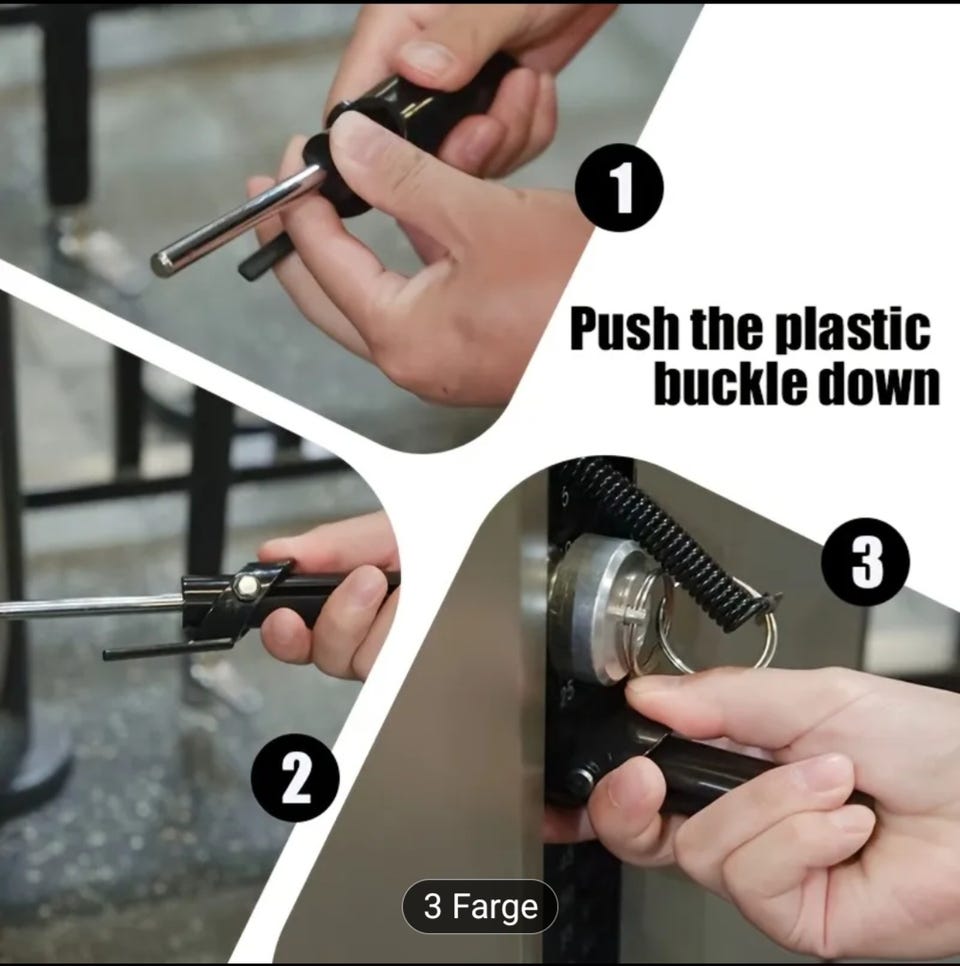 1

Push the plastic buckle down

3

2

3 Farge