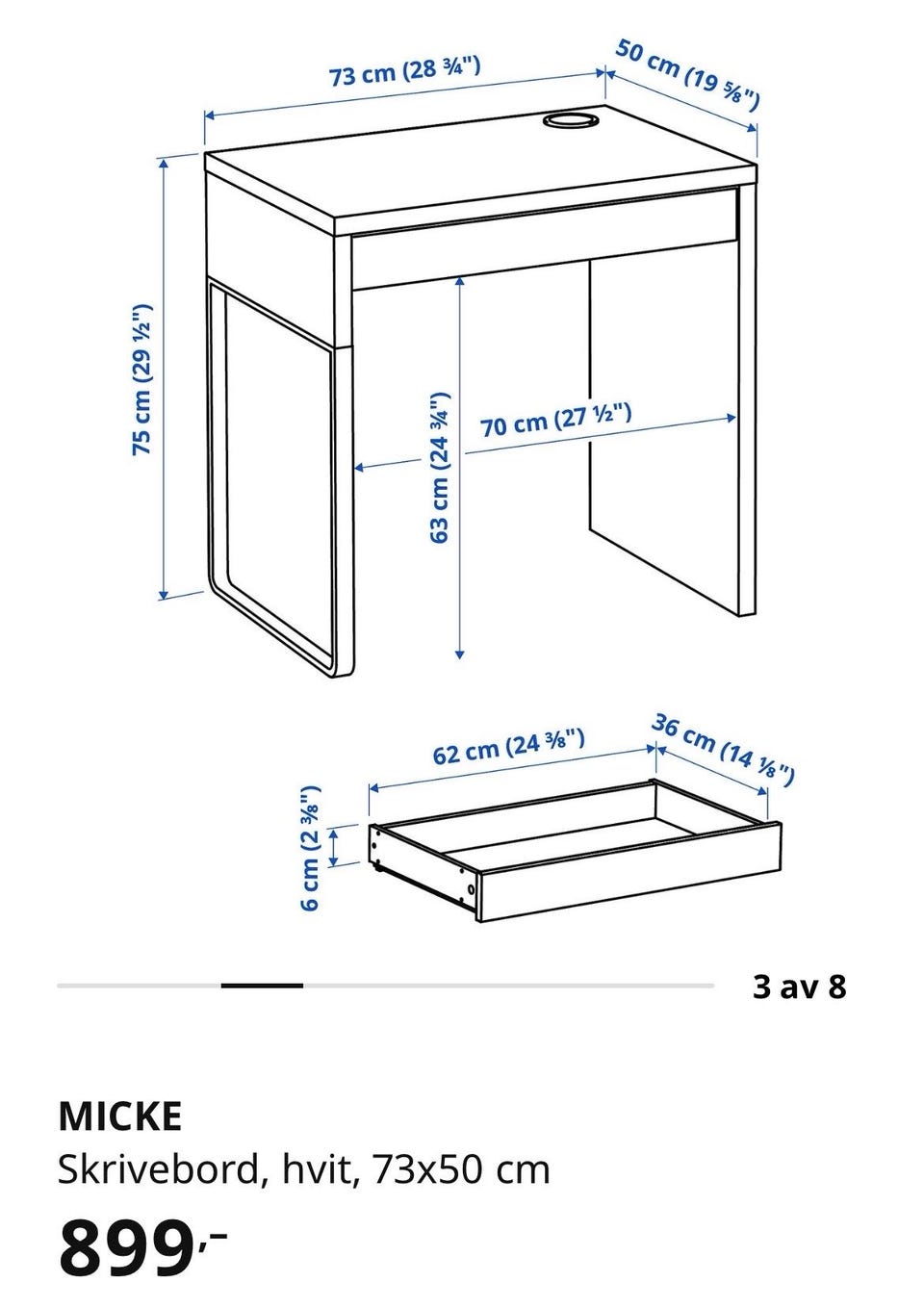 73 cm (28 ¾")
50 cm (19 ⅝")
75 cm (29 ½")
63 cm (24 ¾")
70 cm (27 ½")
62 cm (24 ⅜")
36 cm (14 ⅛")
6 cm (2 ⅜")

3 av 8

MICKE
Skrivebord, hvit, 73x50 cm
899,-