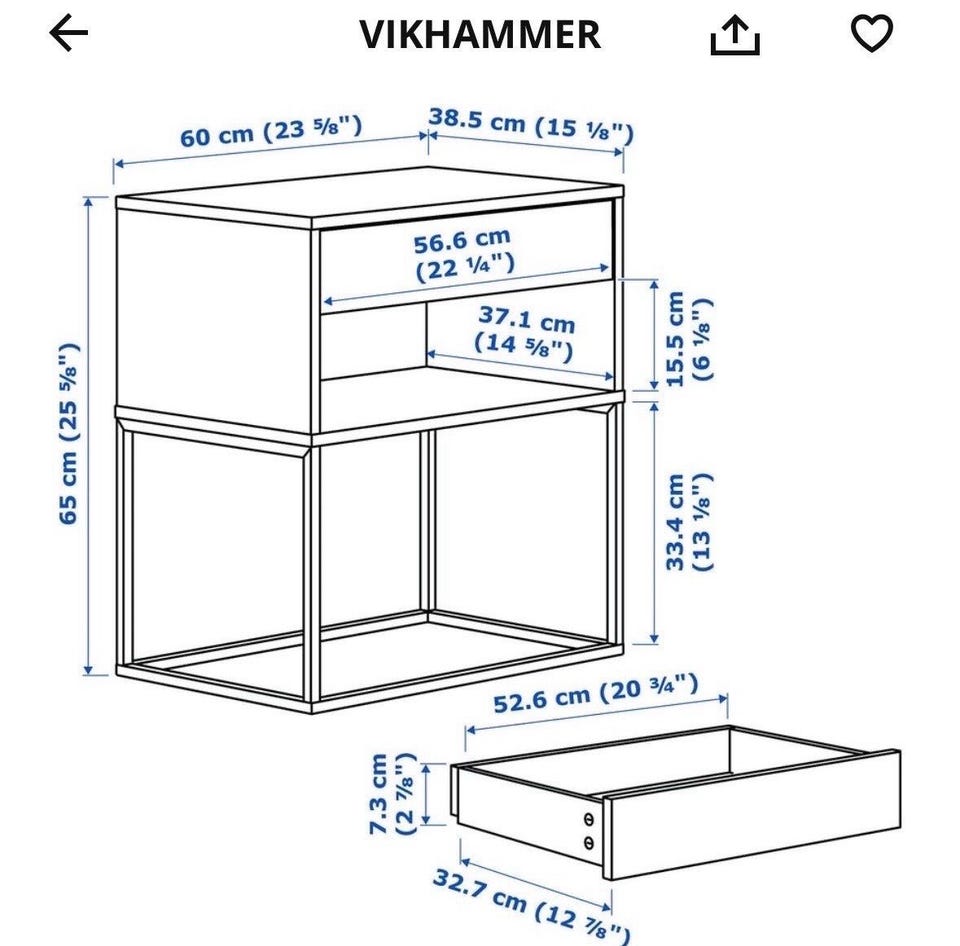 VIKHAMMER

60 cm (23 ⅝")
38.5 cm (15 ⅛")
56.6 cm (22 ¼")
37.1 cm (14 ⅝")
15.5 cm (6 ⅛")
65 cm (25 ⅝")
33.4 cm (13 ⅛")
52.6 cm (20 ¾")
7.3 cm (2 ⅞")
32.7 cm (12 ⅞")