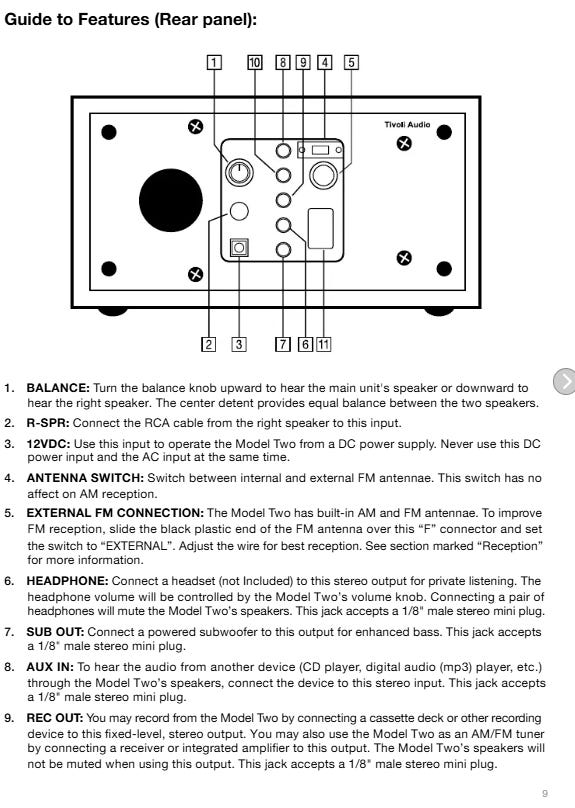 Guide to Features (Rear panel):

1 10 8 9 4 5

Tivoli Audio

2 3 7 6 11

1. **BALANCE:** Turn the balance knob upward to hear the main unit's speaker or downward to hear the right speaker. The center detent provides equal balance between the two speakers.

2. **R-SPR:** Connect the RCA cable from the right speaker to this input.

3. **12VDC:** Use this input to operate the Model Two from a DC power supply. Never use this DC power input and the AC input at the same time.

4. **ANTENNA SWITCH:** Switch between internal and external FM antennae. This switch has no affect on AM reception.

5. **EXTERNAL FM CONNECTION:** The Model Two has built-in AM and FM antennae. To improve FM reception, slide the black plastic end of the FM antenna over this "F" connector and set the switch to "EXTERNAL". Adjust the wire for best reception. See section marked "Reception" for more information.

6. **HEADPHONE:** Connect a headset (not Included) to this stereo output for private listening. The headphone volume will be controlled by the Model Two's volume knob. Connecting a pair of headphones will mute the Model Two's speakers. This jack accepts a 1/8" male stereo mini plug.

7. **SUB OUT:** Connect a powered subwoofer to this output for enhanced bass. This jack accepts a 1/8" male stereo mini plug.

8. **AUX IN:** To hear the audio from another device (CD player, digital audio (mp3) player, etc.) through the Model Two's speakers, connect the device to this stereo input. This jack accepts a 1/8" male stereo mini plug.

9. **REC OUT:** You may record from the Model Two by connecting a cassette deck or other recording device to this fixed-level, stereo output. You may also use the Model Two as an AM/FM tuner by connecting a receiver or integrated amplifier to this output. The Model Two's speakers will not be muted when using this output. This jack accepts a 1/8" male stereo mini plug.

9