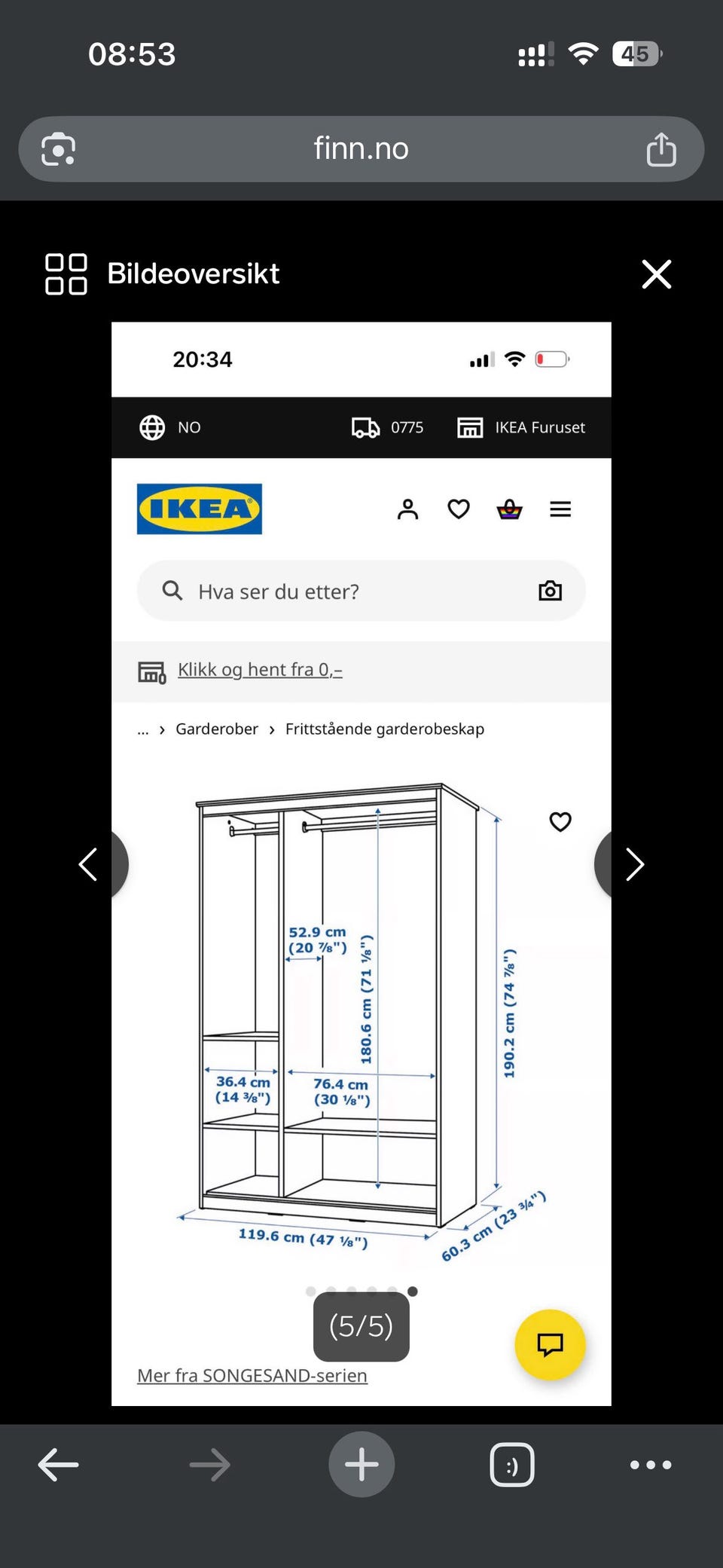 08:53

45

finn.no

Bildeoversikt

20:34

NO

0775

IKEA Furuset

IKEA

Hva ser du etter?

Klikk og hent fra 0,–

... › Garderober › Frittstående garderobeskap

52.9 cm (20 ⅞")

180.6 cm (71 ⅛")

190.2 cm (74 ⅞")

36.4 cm (14 ⅜")

76.4 cm (30 ⅛")

119.6 cm (47 ⅛")

60.3 cm (23 ¾")

(5/5)

Mer fra SONGESAND-serien

:)