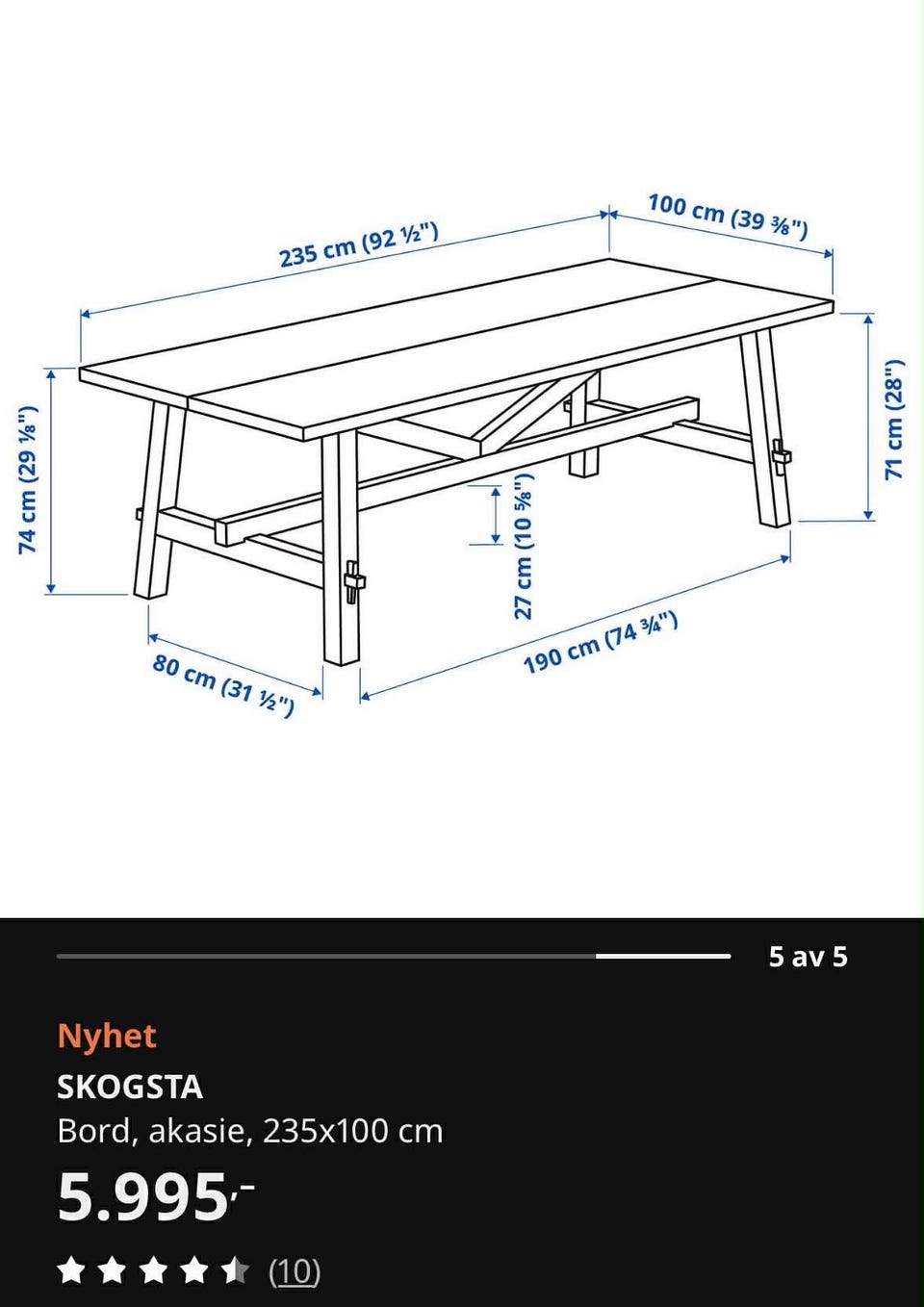 235 cm (92 ½")

100 cm (39 ⅜")

74 cm (29 ⅛")

71 cm (28")

27 cm (10 ⅝")

80 cm (31 ½")

190 cm (74 ¾")

5 av 5

Nyhet

SKOGSTA

Bord, akasie, 235x100 cm

5.995,-

(10)