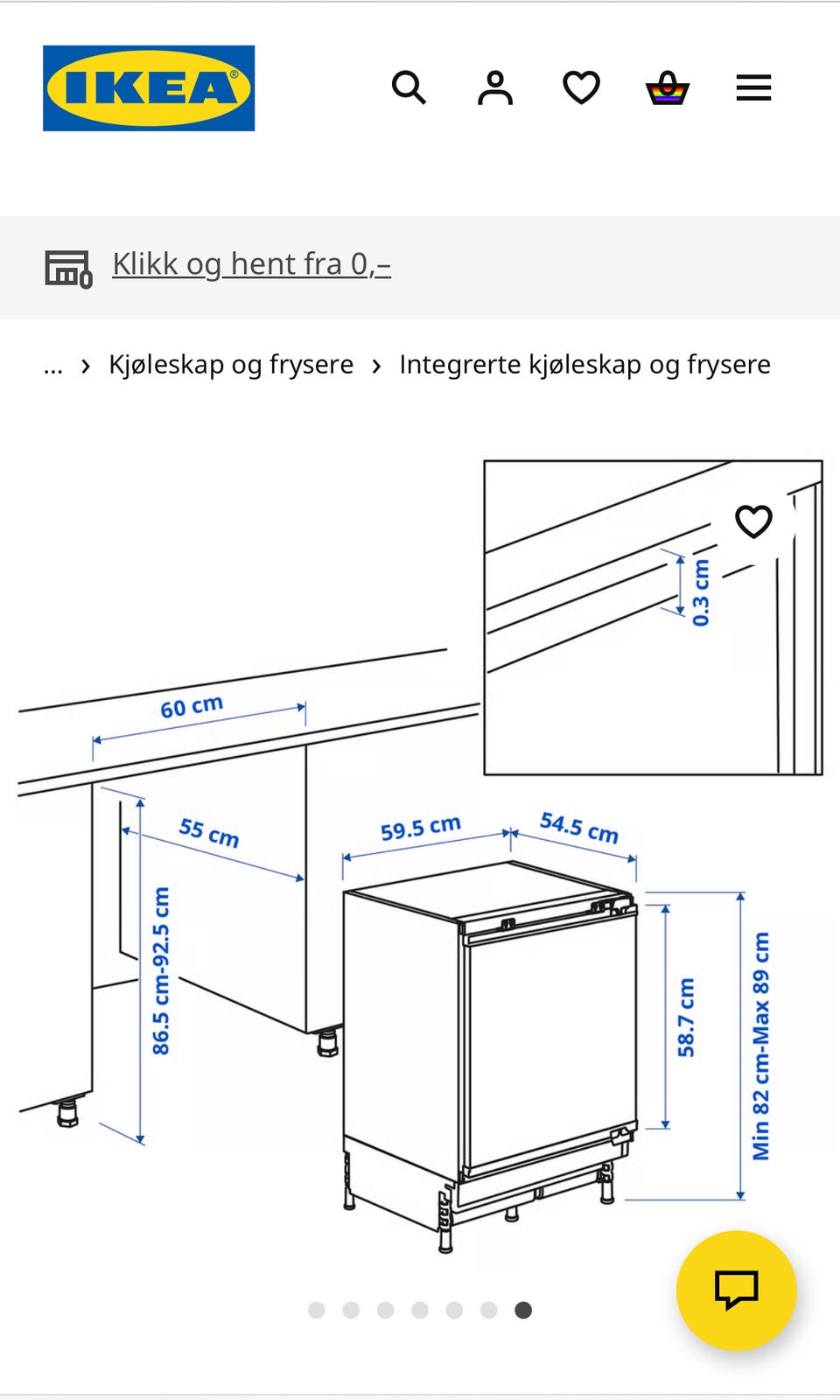 IKEA

Klikk og hent fra 0,–

... › Kjøleskap og frysere › Integrerte kjøleskap og frysere

0.3 cm

60 cm

55 cm

86.5 cm-92.5 cm

59.5 cm

54.5 cm

58.7 cm

Min 82 cm-Max 89 cm