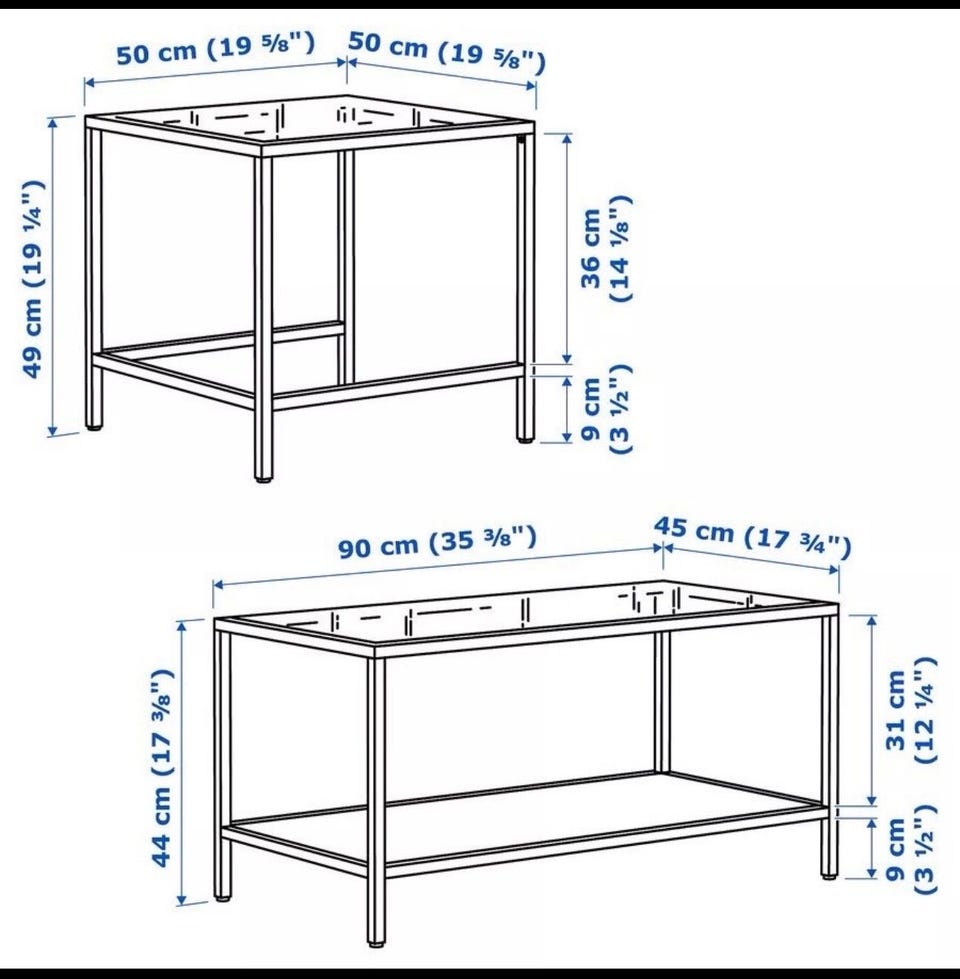 50 cm (19 ⅝")
50 cm (19 ⅝")
49 cm (19 ¼")
36 cm (14 ⅛")
9 cm (3 ½")

90 cm (35 ⅜")
45 cm (17 ¾")
44 cm (17 ⅜")
31 cm (12 ¼")
9 cm (3 ½")