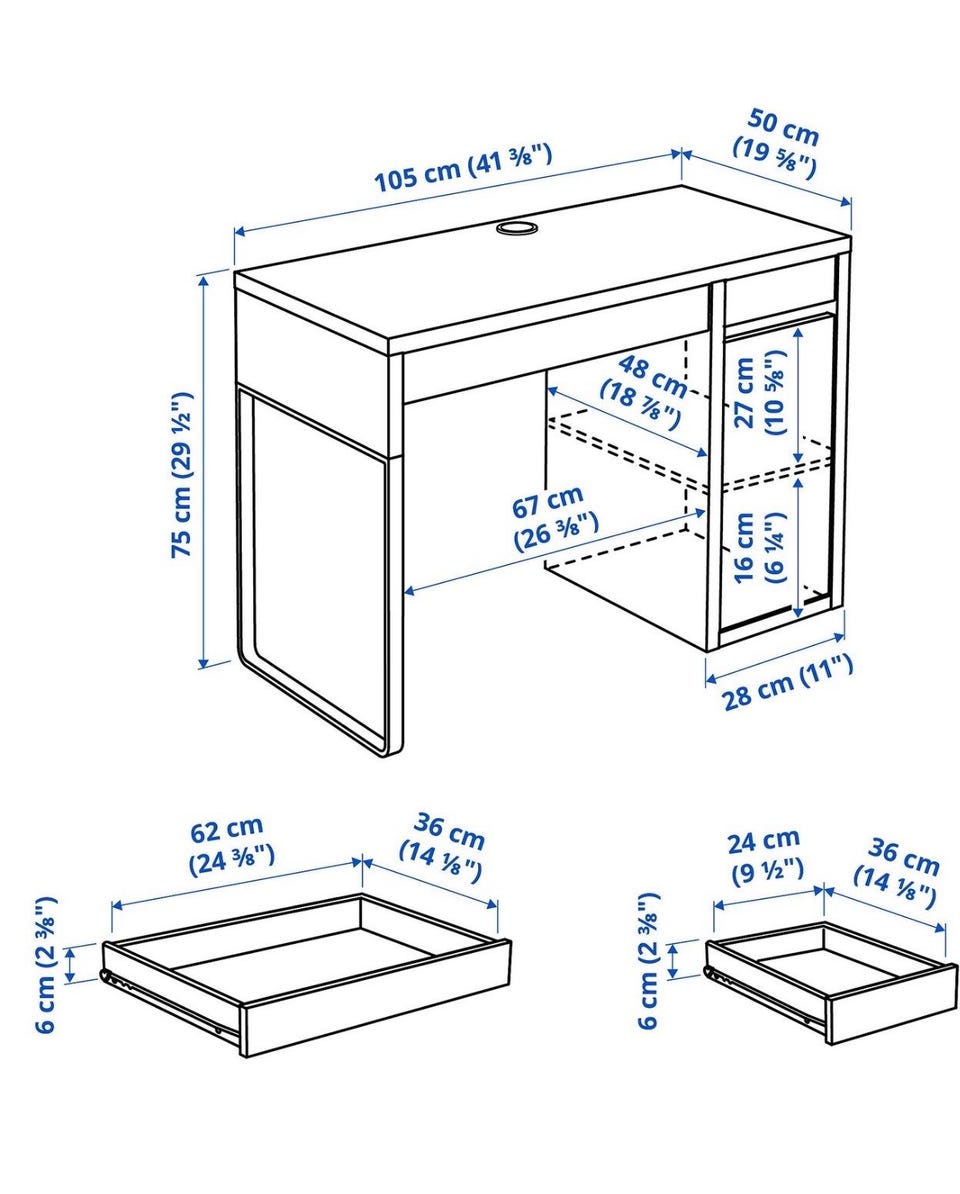 105 cm (41 ⅜")

50 cm (19 ⅝")

75 cm (29 ½")

48 cm (18 ⅞")

27 cm (10 ⅝")

67 cm (26 ⅜")

16 cm (6 ¼")

28 cm (11")

62 cm (24 ⅜")

36 cm (14 ⅛")

6 cm (2 ⅜")

24 cm (9 ½")

36 cm (14 ⅛")

6 cm (2 ⅜")