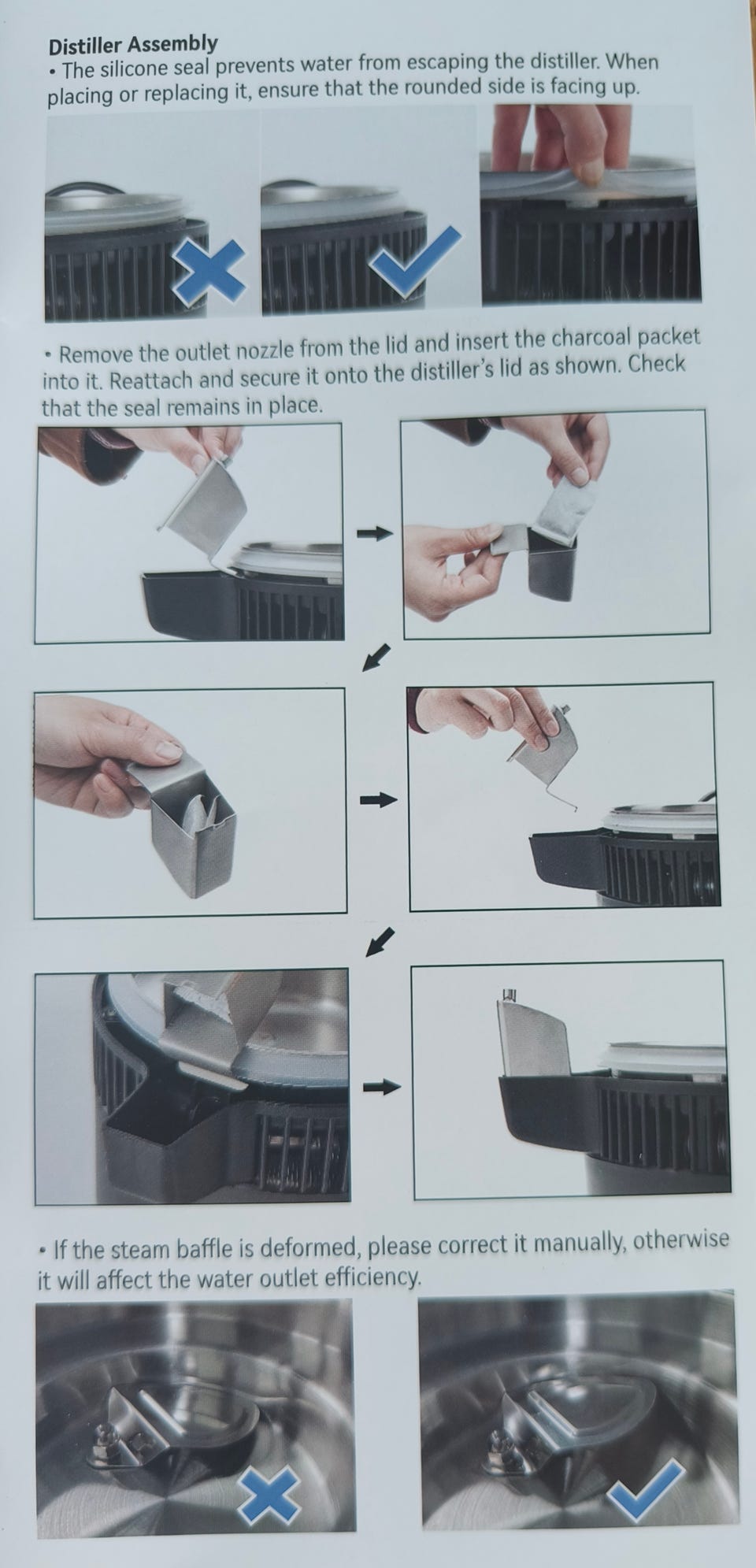 Distiller Assembly
• The silicone seal prevents water from escaping the distiller. When placing or replacing it, ensure that the rounded side is facing up.

• Remove the outlet nozzle from the lid and insert the charcoal packet into it. Reattach and secure it onto the distiller's lid as shown. Check that the seal remains in place.

• If the steam baffle is deformed, please correct it manually, otherwise it will affect the water outlet efficiency.