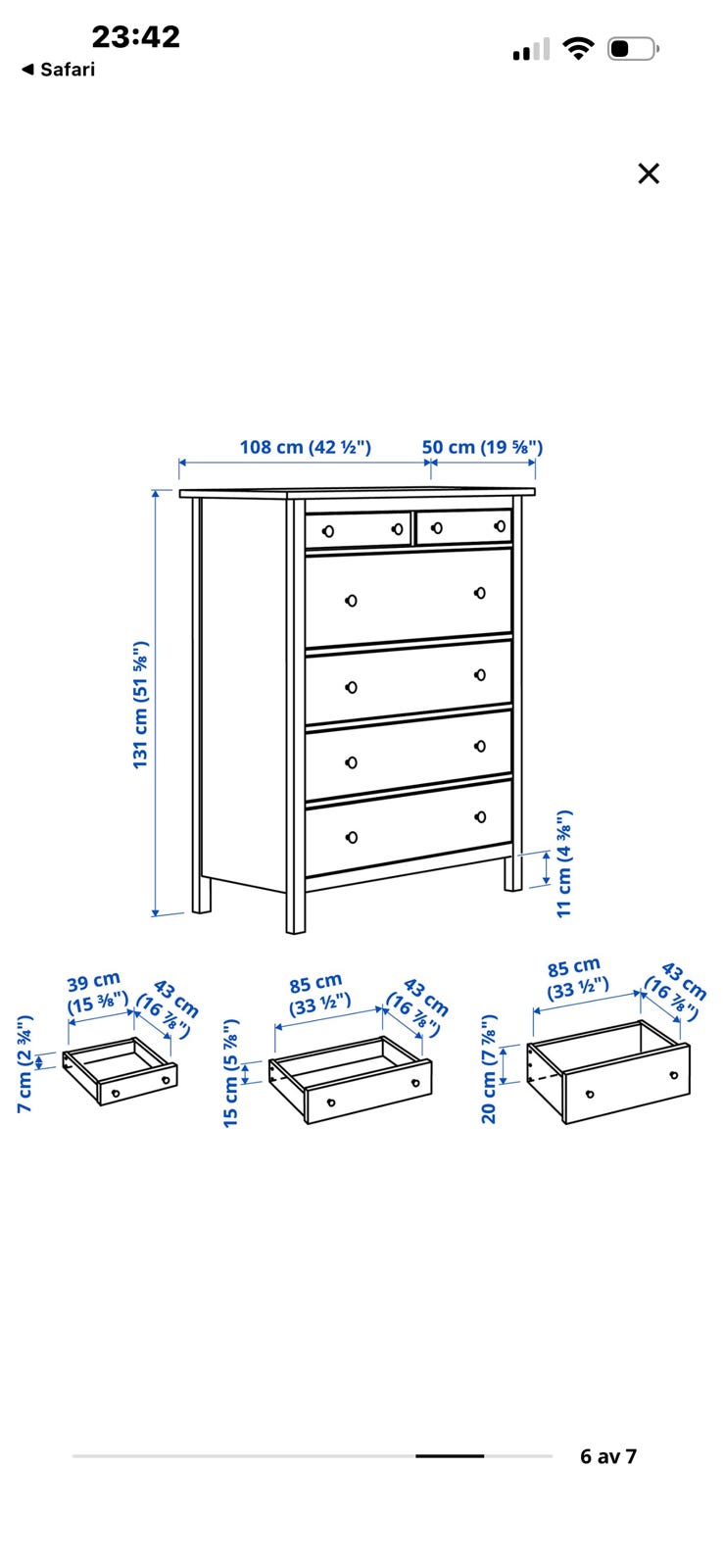 23:42
◀ Safari

×

108 cm (42 ½")
50 cm (19 ⅝")
131 cm (51 ⅝")
11 cm (4 ⅜")

39 cm (15 ⅜")
43 cm (16 ⅞")
7 cm (2 ¾")

85 cm (33 ½")
43 cm (16 ⅞")
15 cm (5 ⅞")

85 cm (33 ½")
43 cm (16 ⅞")
20 cm (7 ⅞")

6 av 7