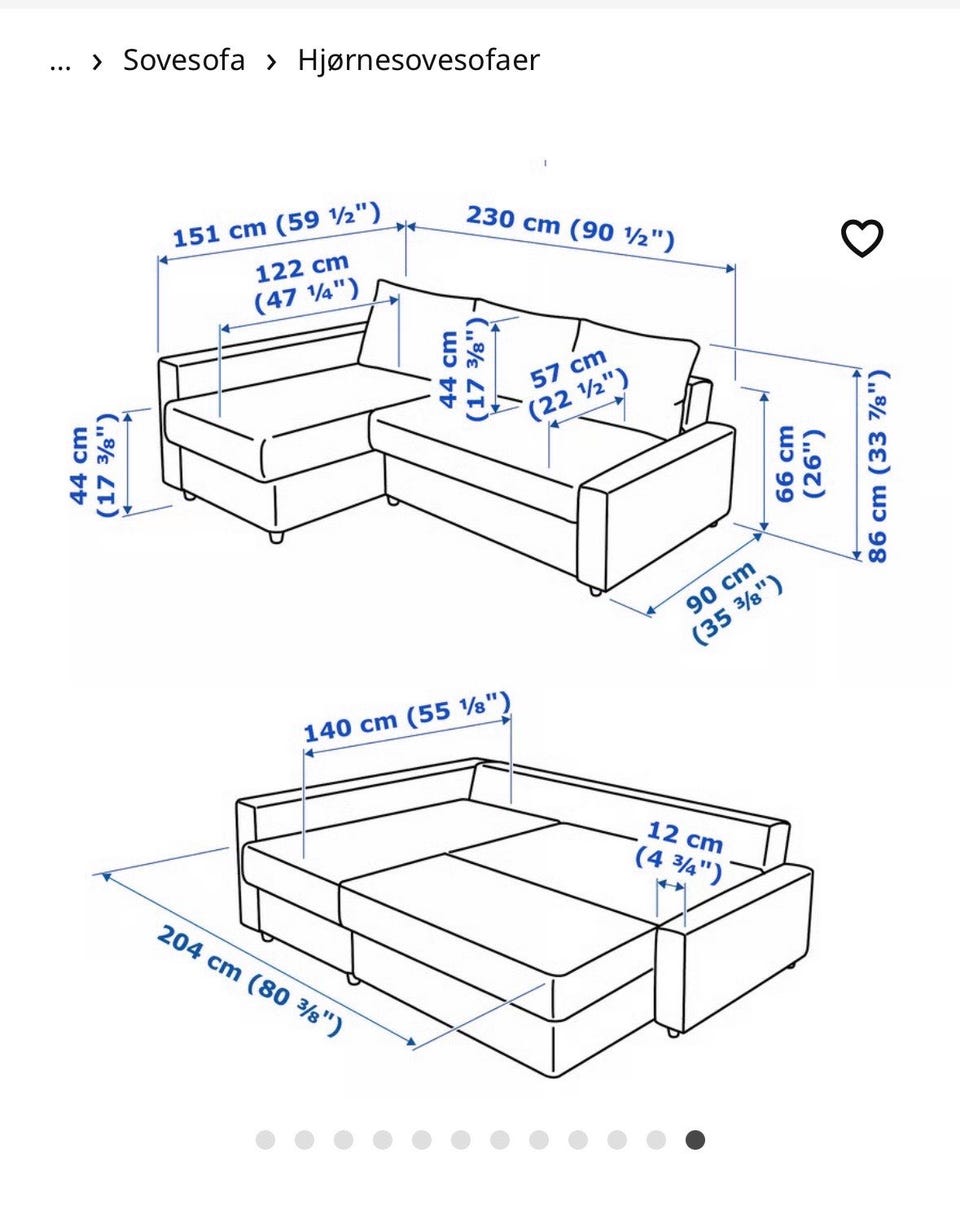 ... › Sovesofa › Hjørnesovesofaer

151 cm (59 ½")
230 cm (90 ½")
122 cm (47 ¼")
44 cm (17 ⅜")
57 cm (22 ½")
44 cm (17 ⅜")
66 cm (26")
86 cm (33 ⅞")
90 cm (35 ⅜")

140 cm (55 ⅛")
12 cm (4 ¾")
204 cm (80 ⅜")