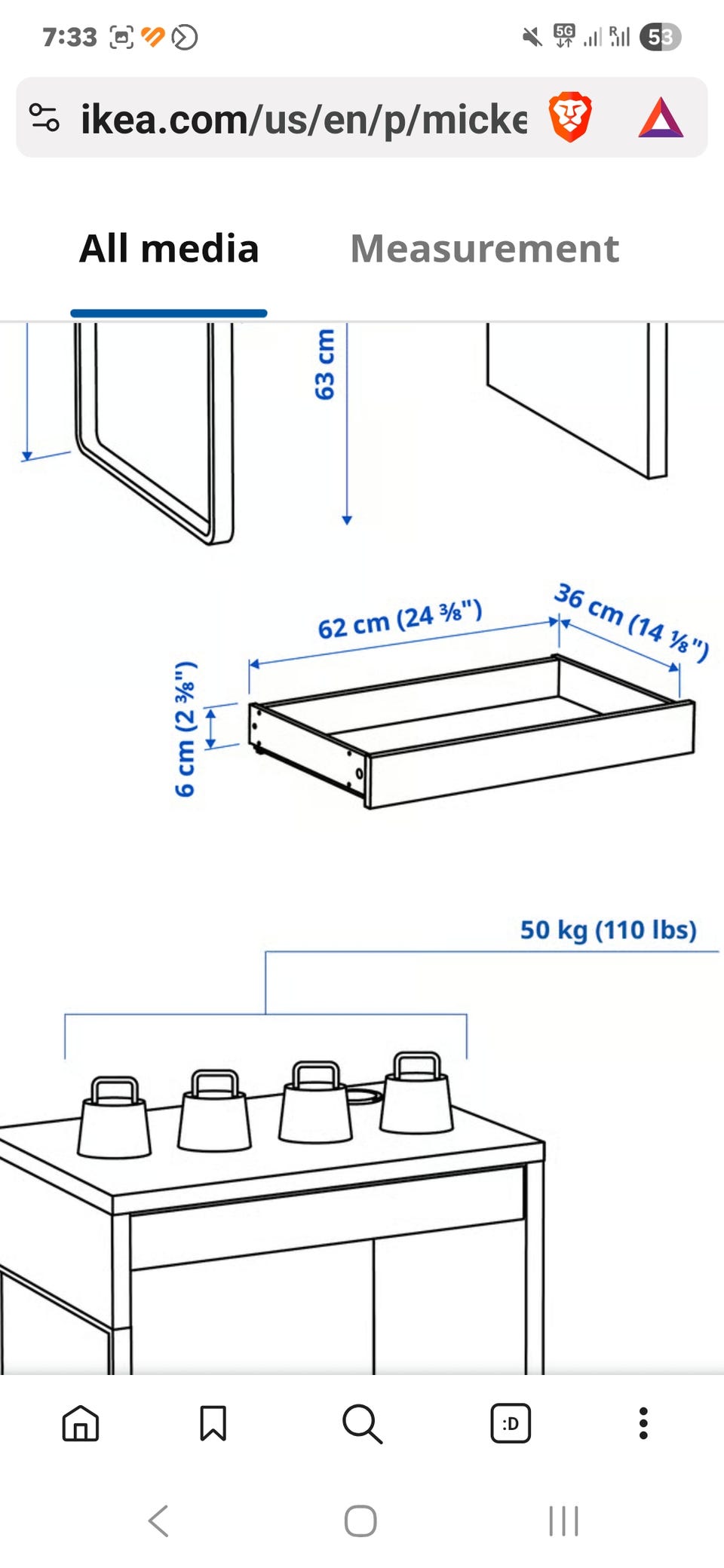 7:33

5G

53

ikea.com/us/en/p/micke

All media

Measurement

63 cm

62 cm (24 ³⁄₈")

36 cm (14 ¹⁄₈")

6 cm (2 ³⁄₈")

50 kg (110 lbs)

:D