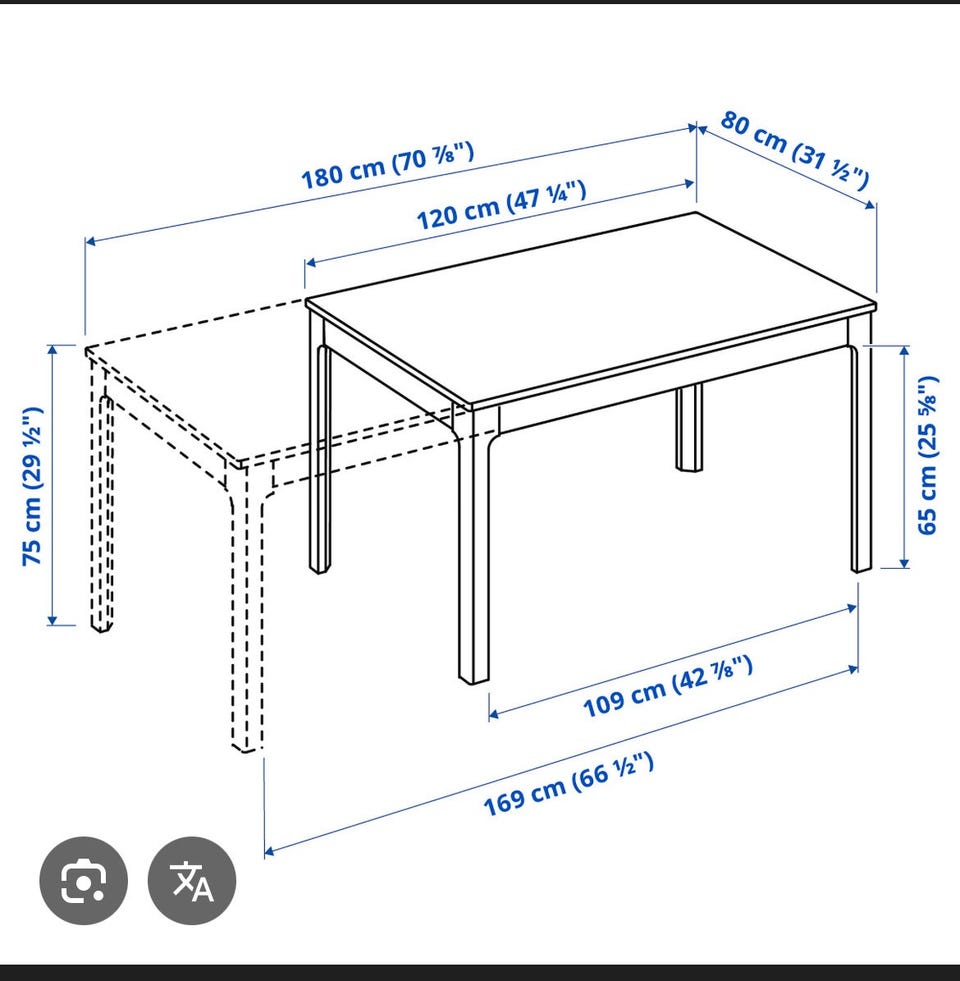 180 cm (70 ⅞")

80 cm (31 ½")

120 cm (47 ¼")

75 cm (29 ½")

65 cm (25 ⅝")

109 cm (42 ⅞")

169 cm (66 ½")