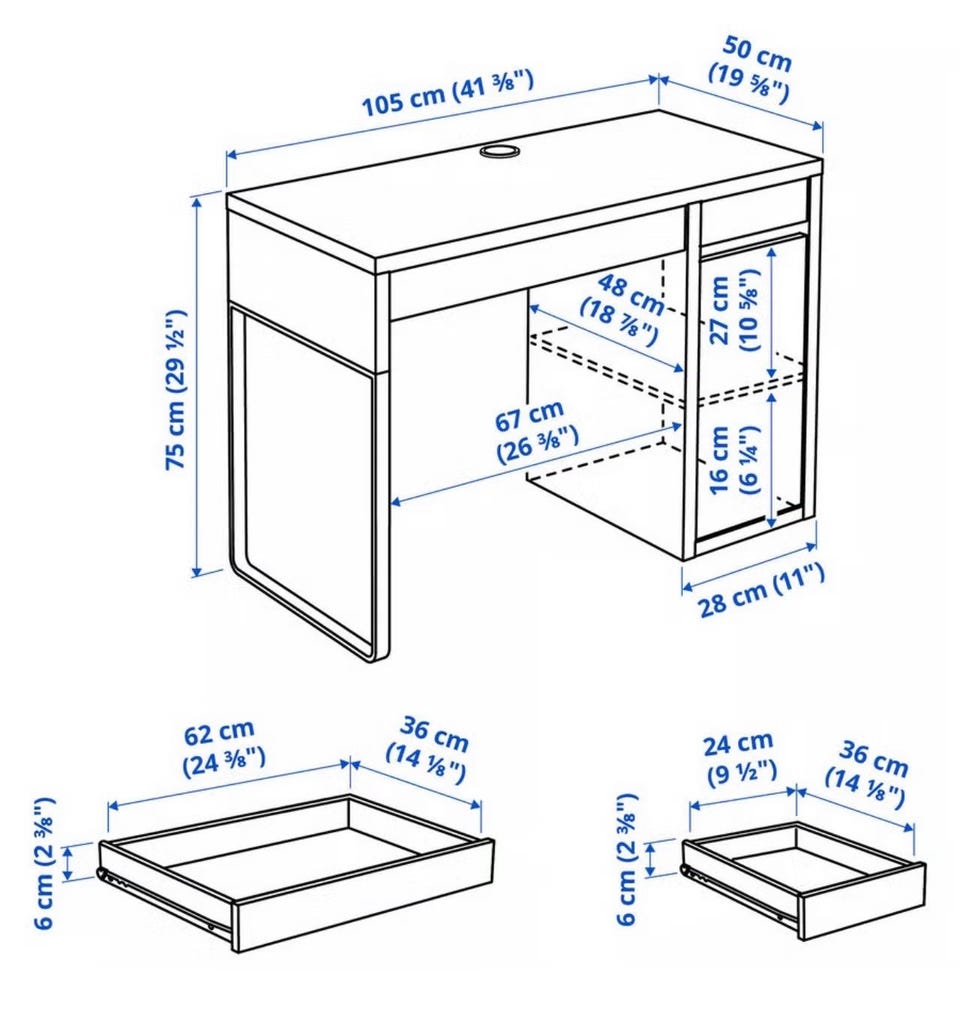 105 cm (41 ⅜")
50 cm (19 ⅝")
75 cm (29 ½")
48 cm (18 ⅞")
27 cm (10 ⅝")
67 cm (26 ⅜")
16 cm (6 ¼")
28 cm (11")
62 cm (24 ⅜")
36 cm (14 ⅛")
6 cm (2 ⅜")
24 cm (9 ½")
36 cm (14 ⅛")
6 cm (2 ⅜")