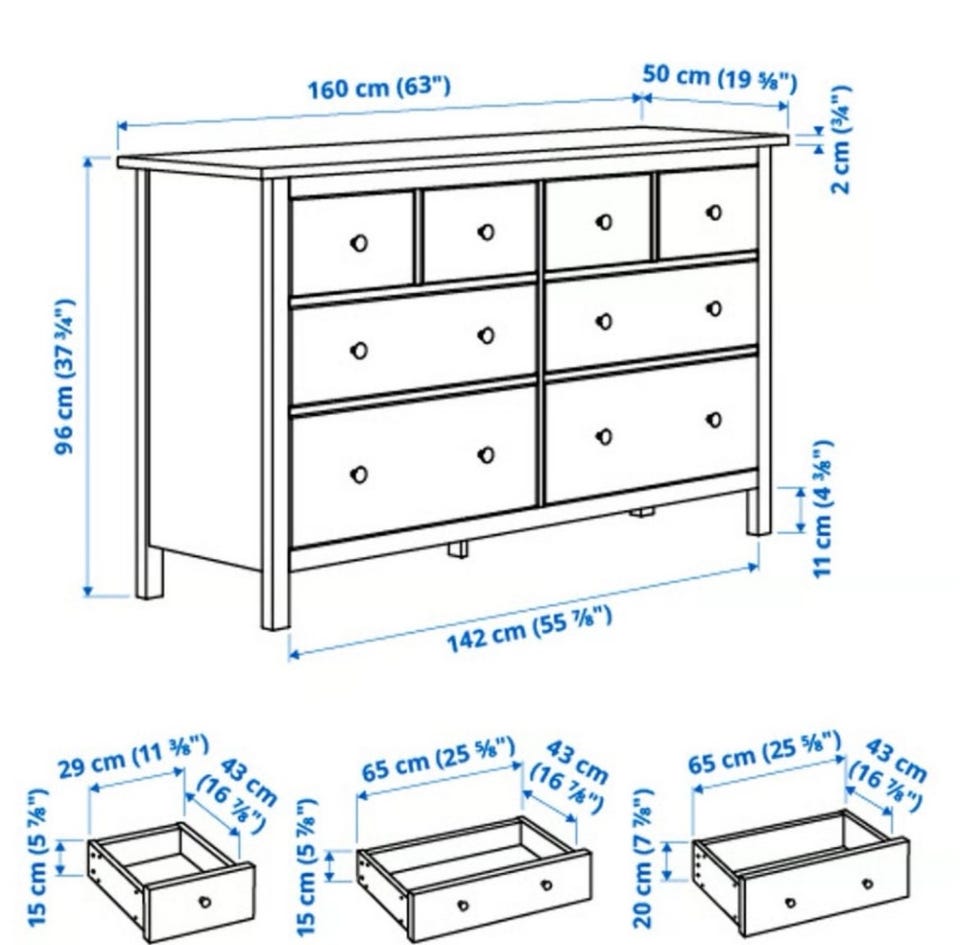 160 cm (63")
50 cm (19 ⅝")
2 cm (¾")
96 cm (37 ¾")
11 cm (4 ⅜")
142 cm (55 ⅞")

29 cm (11 ⅜")
43 cm (16 ⅞")
15 cm (5 ⅞")

65 cm (25 ⅝")
43 cm (16 ⅞")
15 cm (5 ⅞")

65 cm (25 ⅝")
43 cm (16 ⅞")
20 cm (7 ⅞")