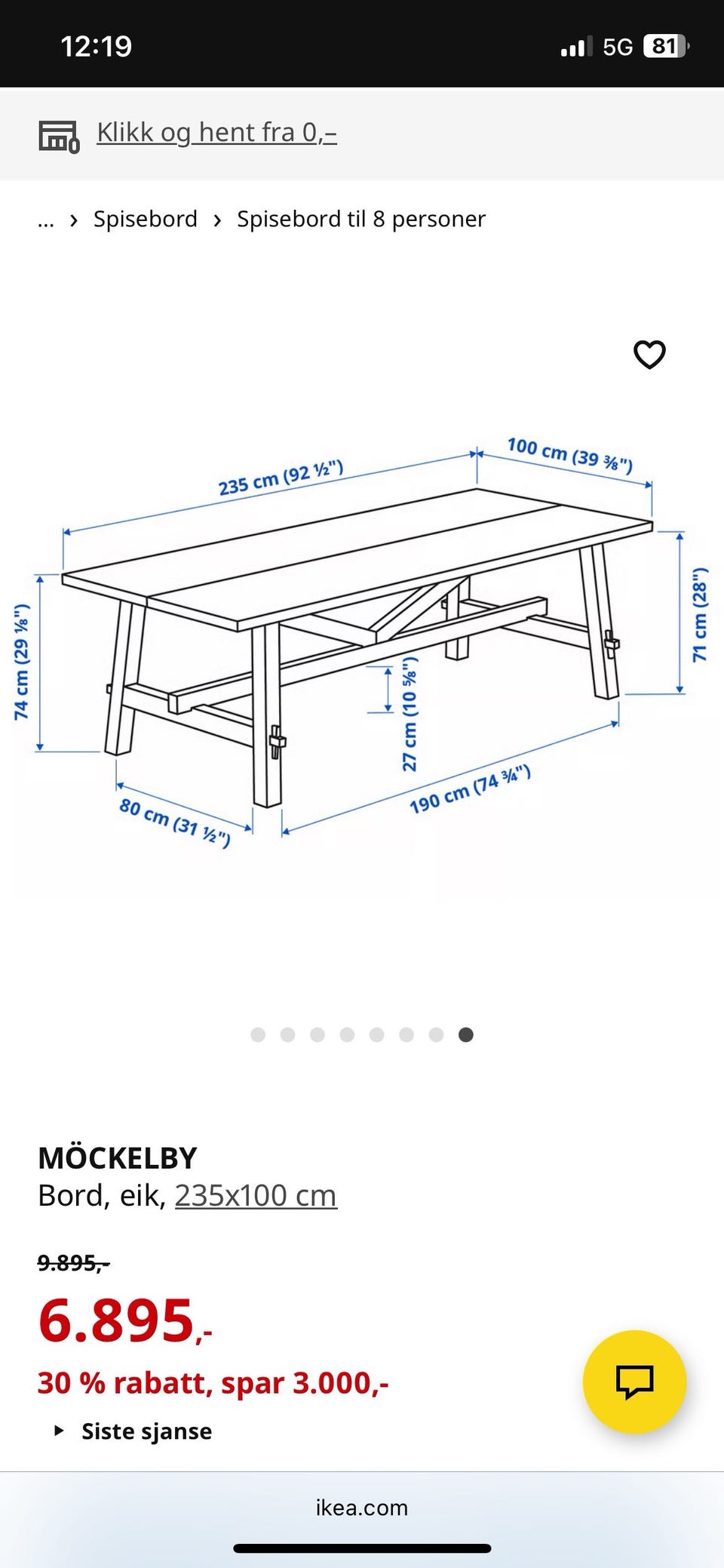 12:19

5G 81

Klikk og hent fra 0,–

... › Spisebord › Spisebord til 8 personer

235 cm (92 ½")
100 cm (39 ⅜")
74 cm (29 ⅛")
71 cm (28")
27 cm (10 ⅝")
80 cm (31 ½")
190 cm (74 ¾")

MÖCKELBY
Bord, eik, 235x100 cm

9.895,-
6.895,-
30 % rabatt, spar 3.000,-
Siste sjanse

ikea.com