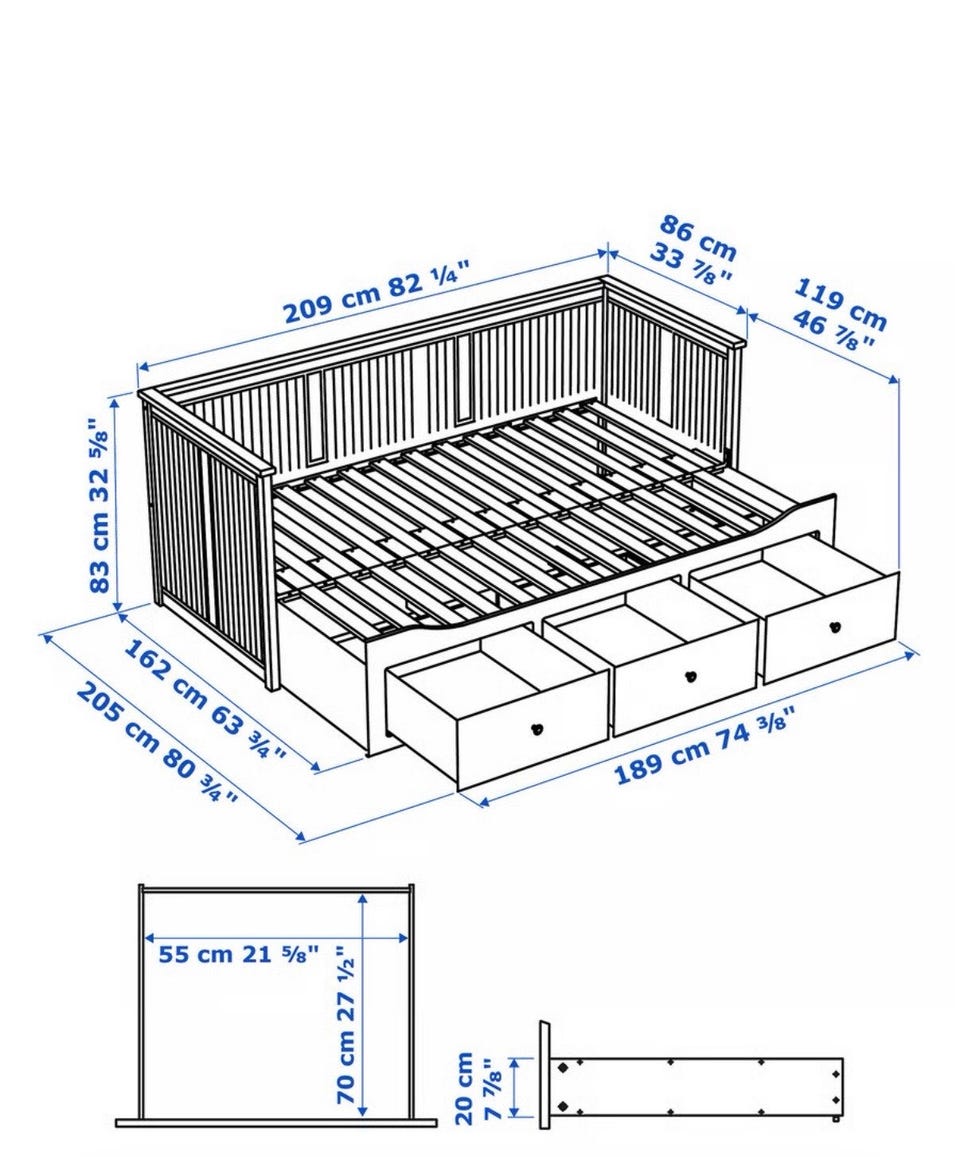 209 cm 82 ¼"

86 cm
33 ⅞"

119 cm
46 ⅞"

83 cm 32 ⅝"

162 cm 63 ¾"

205 cm 80 ¾"

189 cm 74 ⅜"

55 cm 21 ⅝"

70 cm 27 ½"

20 cm
7 ⅞"