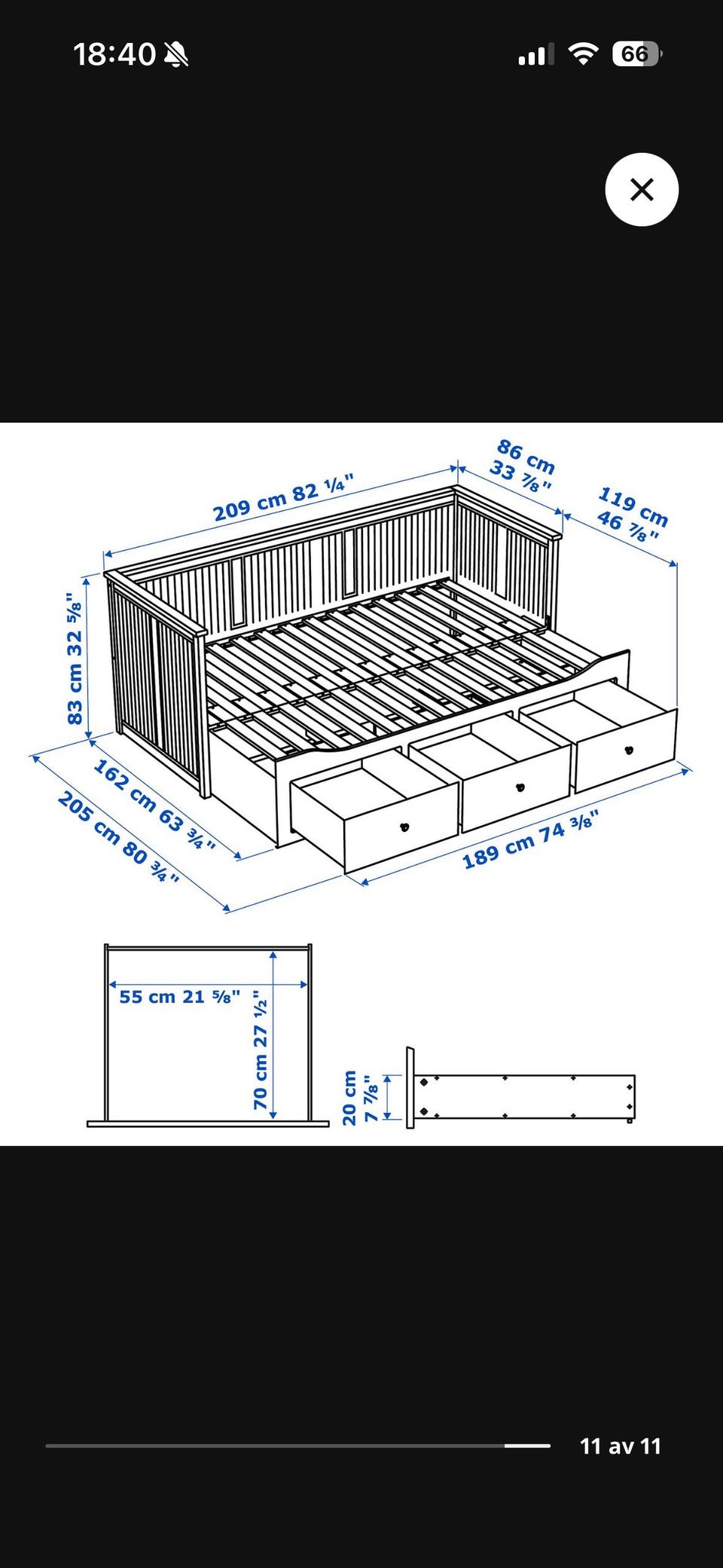 18:40

66

209 cm 82 ¼"

86 cm 33 ⅞"

119 cm 46 ⅞"

83 cm 32 ⅝"

162 cm 63 ¾"

205 cm 80 ¾"

189 cm 74 ⅜"

55 cm 21 ⅝"

70 cm 27 ½"

20 cm 7 ⅞"

11 av 11