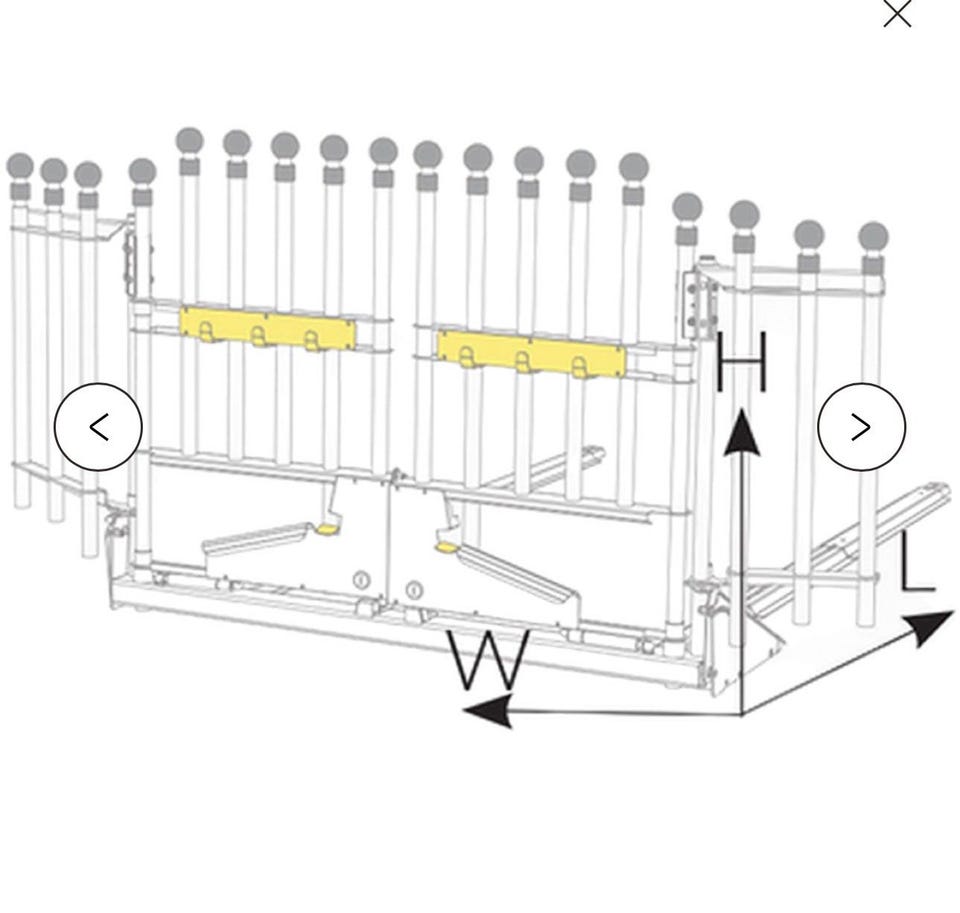 H
L
W